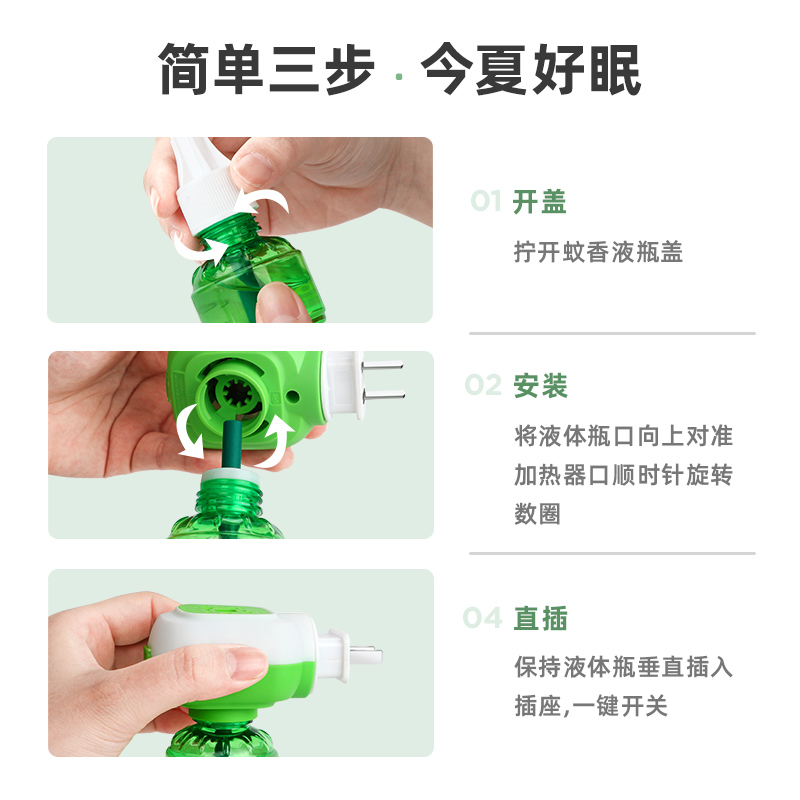 简单三步 · 今夏好眠

01 开盖

拧开蚊香液瓶盖

02 安装

将液体瓶口向上对准加热器口顺时针旋转数圈

04 直插

保持液体瓶垂直插入插座,一键开关