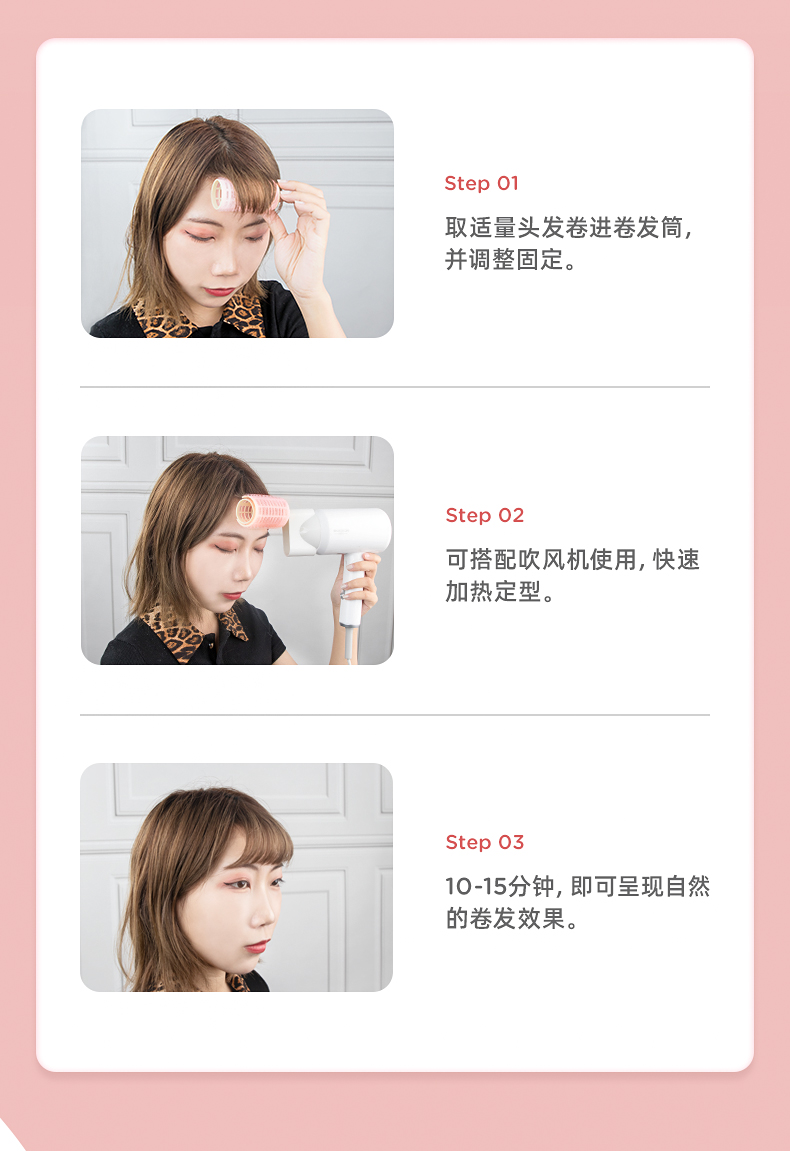 Step 01

取适量头发卷进卷发筒，并调整固定。

Step 02

可搭配吹风机使用，快速加热定型。

Step 03

10-15分钟，即可呈现自然的卷发效果。