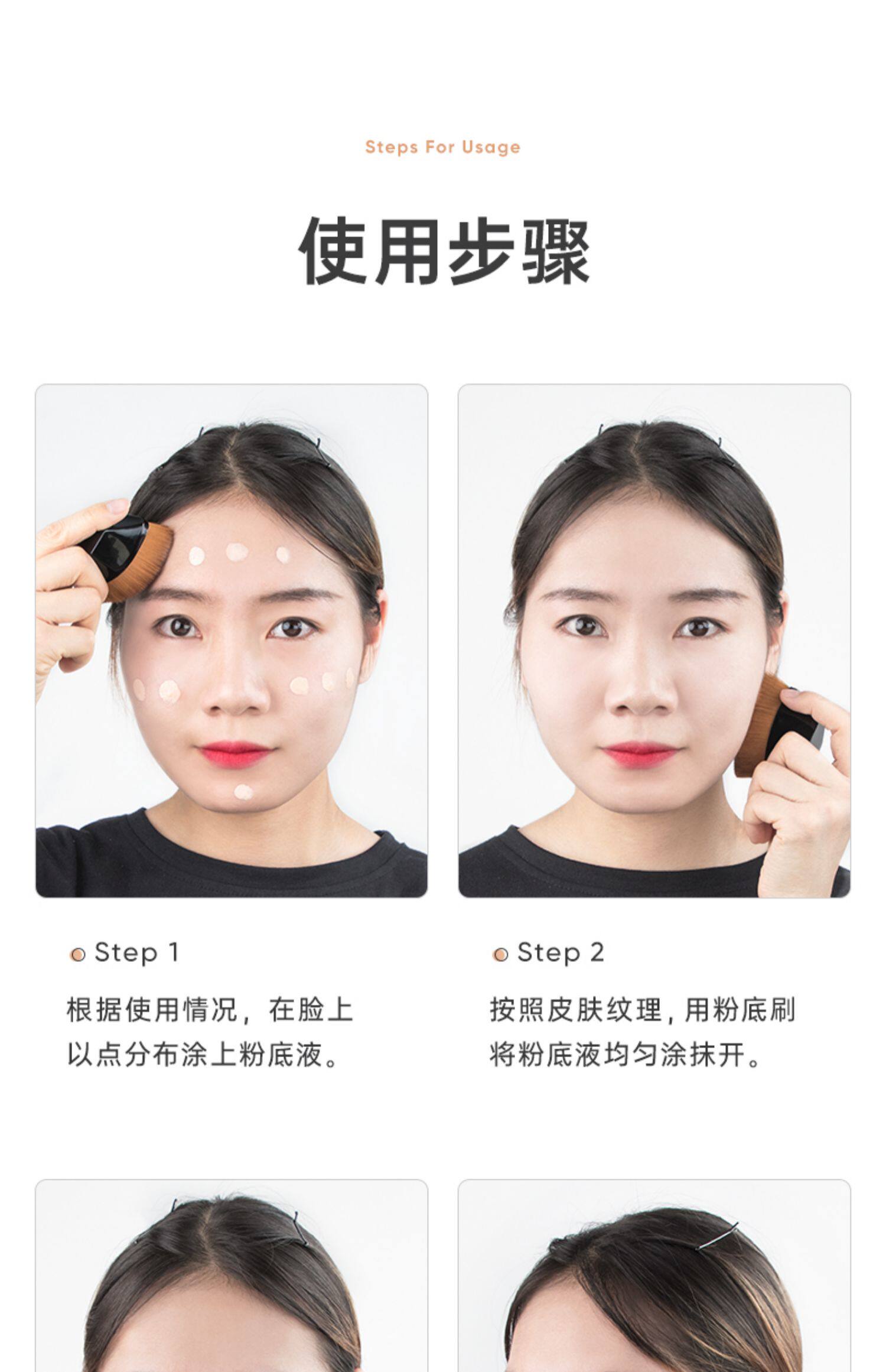 Steps For Usage

使用步骤

Step 1

根据使用情况，在脸上以点分布涂上粉底液。

Step 2

按照皮肤纹理，用粉底刷将粉底液均匀涂抹开。