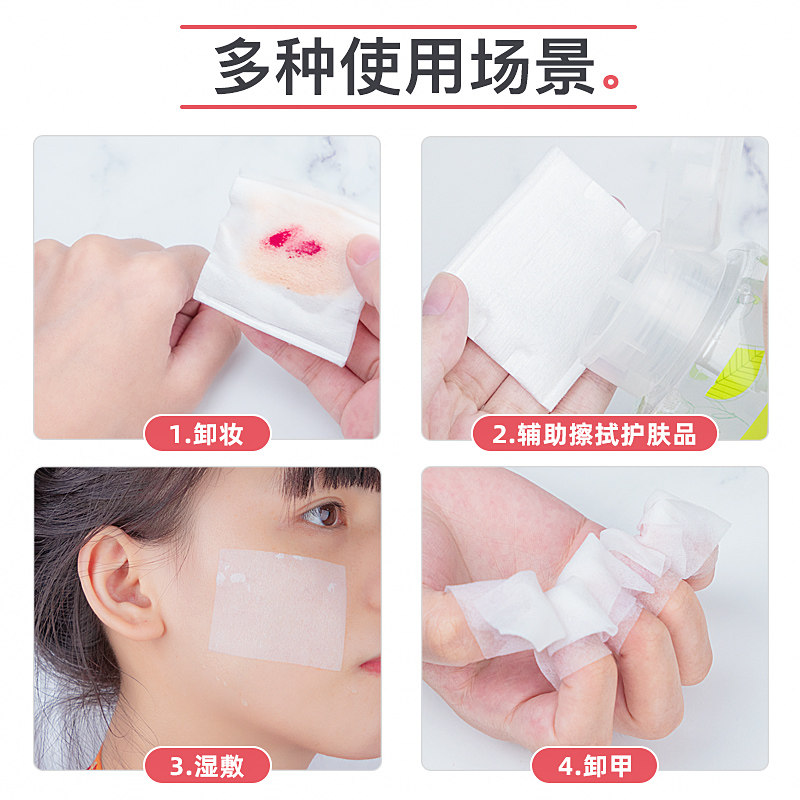 多种使用场景。

1.卸妆

2.辅助擦拭护肤品

3.湿敷

4.卸甲