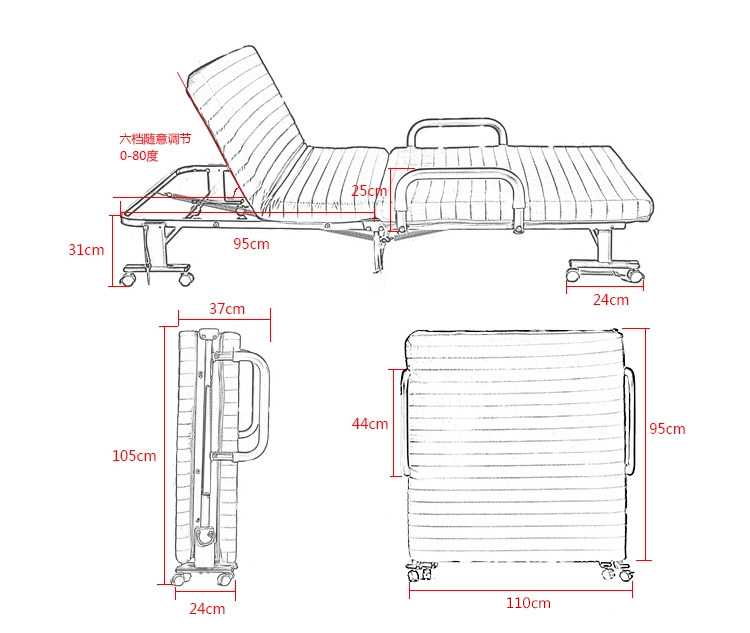 六档随意调节
0-80度

25cm

31cm

95cm

24cm

37cm

105cm

24cm

44cm

95cm

110cm