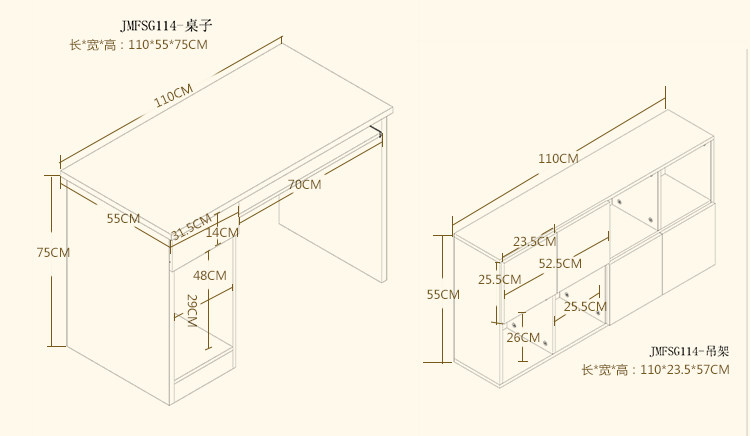 JMFSG114-桌子
长*宽*高：110*55*75CM

110CM
70CM
55CM
31.5CM
14CM
75CM
48CM
29CM

110CM
23.5CM
52.5CM
25.5CM
55CM
25.5CM
26CM

JMFSG114-吊架
长*宽*高：110*23.5*57CM