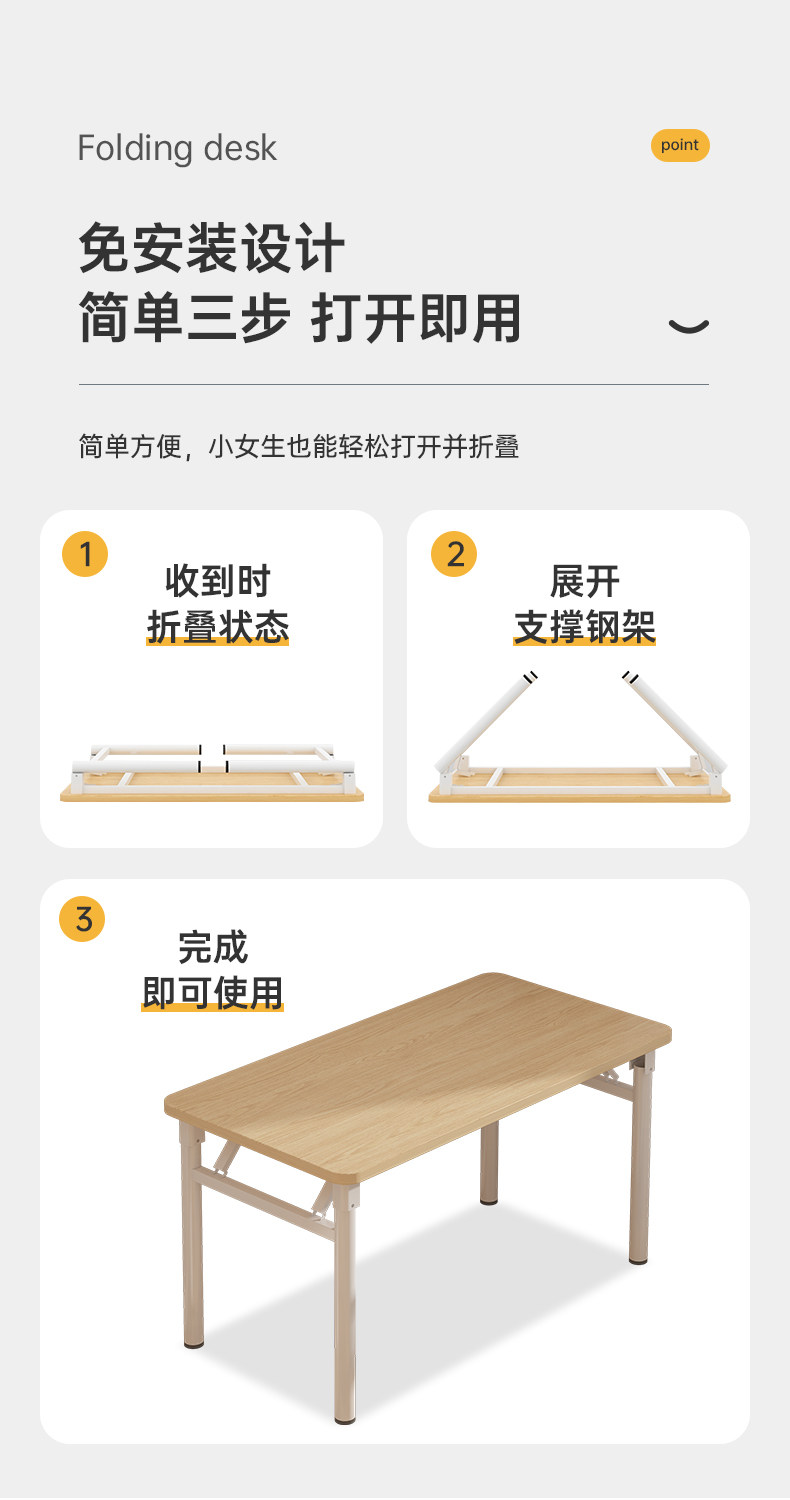 Folding desk

point

免安装设计
简单三步 打开即用

简单方便，小女生也能轻松打开并折叠

1
收到时
折叠状态

2
展开
支撑钢架

3
完成
即可使用