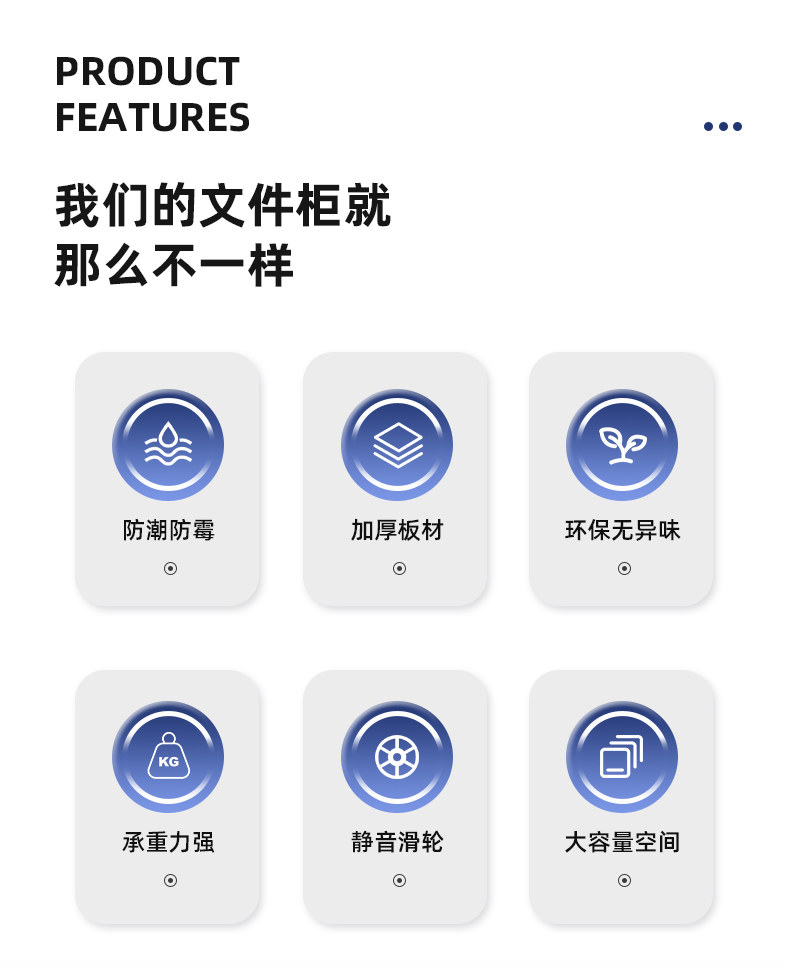 PRODUCT
FEATURES

我们的文件柜就
那么不一样

防潮防霉

加厚板材

环保无异味

KG

承重力强

静音滑轮

大容量空间