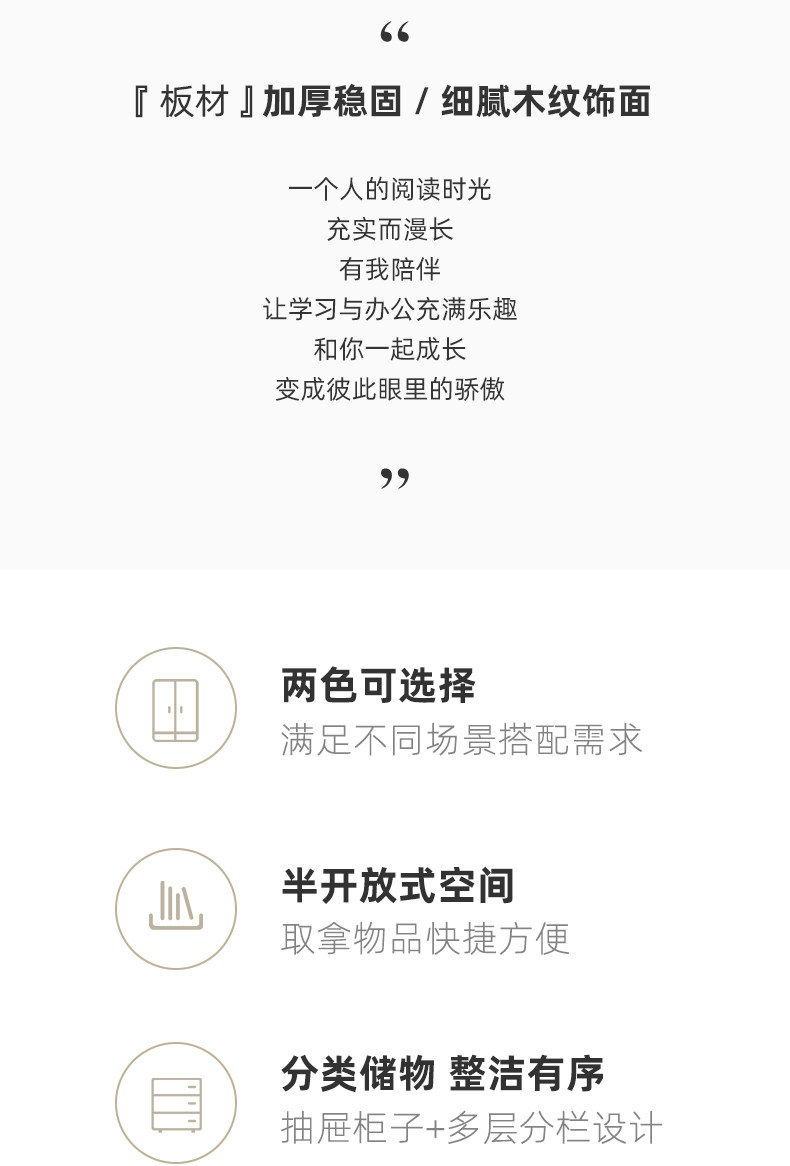 “

『板材』加厚稳固 / 细腻木纹饰面

一个人的阅读时光
充实而漫长
有我陪伴
让学习与办公充满乐趣
和你一起成长
变成彼此眼里的骄傲

”

两色可选择
满足不同场景搭配需求

半开放式空间
取拿物品快捷方便

分类储物 整洁有序
抽屉柜子+多层分栏设计