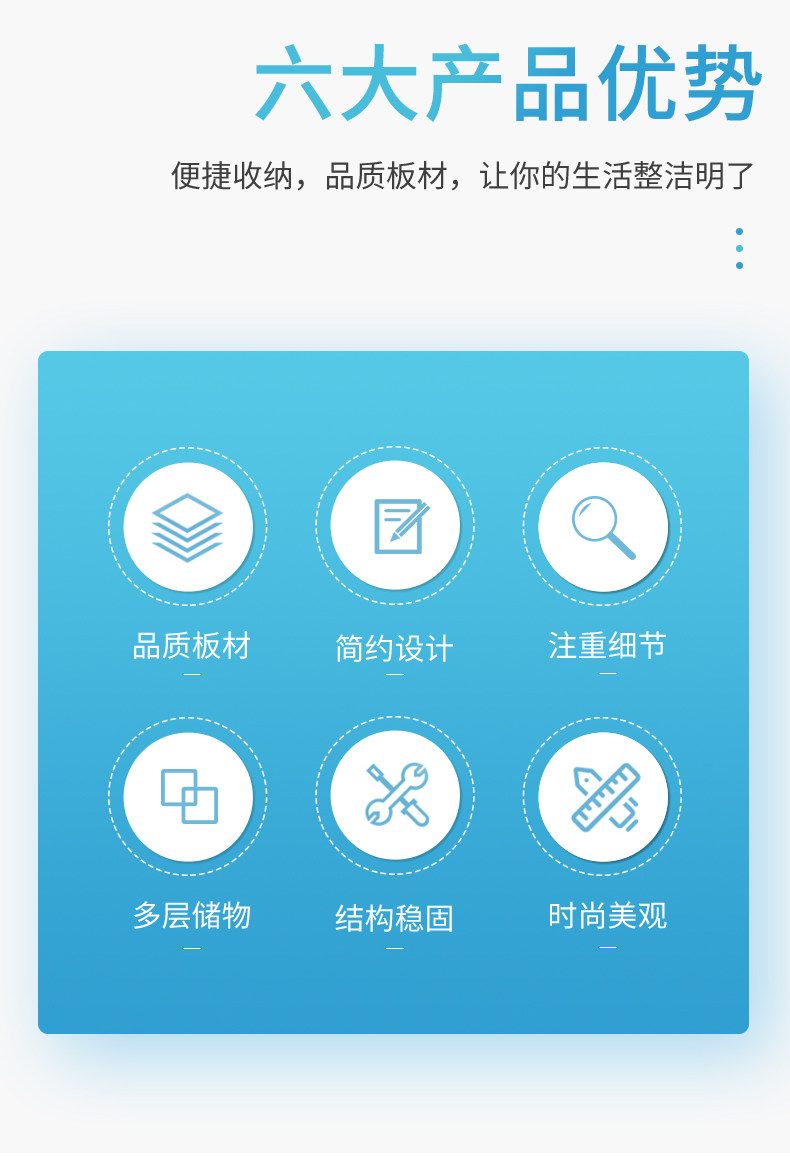 六大产品优势

便捷收纳，品质板材，让你的生活整洁明了

品质板材

简约设计

注重细节

多层储物

结构稳固

时尚美观