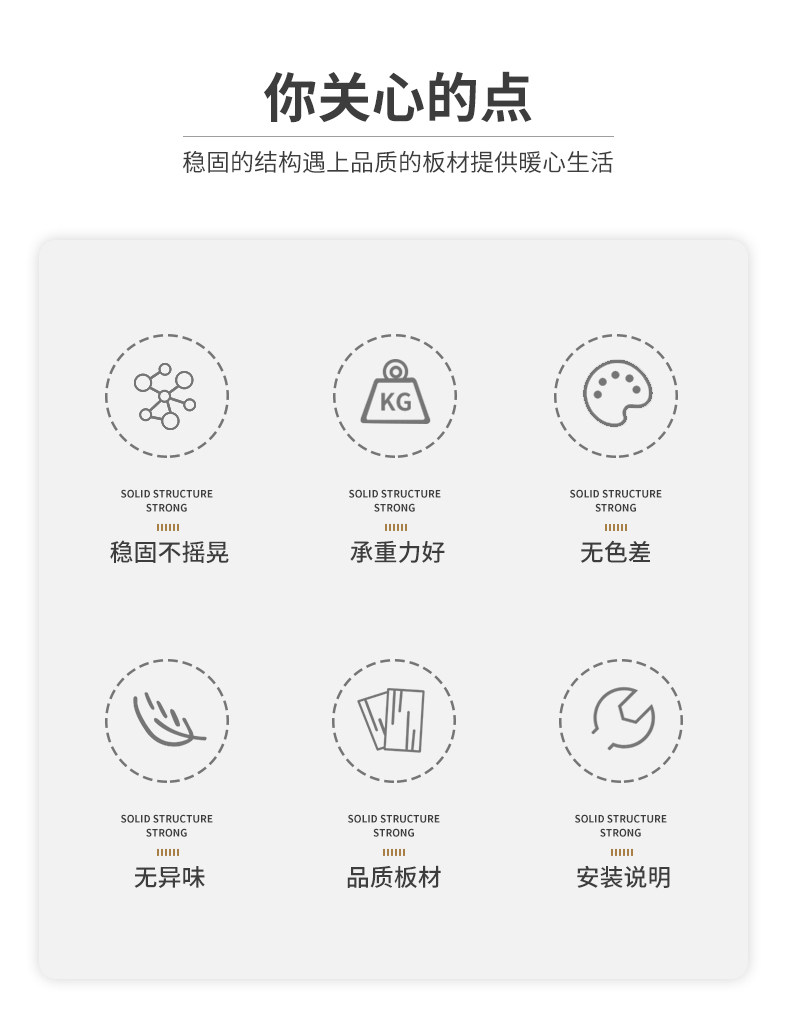 你关心的点

稳固的结构遇上品质的板材提供暖心生活

KG

SOLID STRUCTURE
STRONG

稳固不摇晃

SOLID STRUCTURE
STRONG

承重力好

SOLID STRUCTURE
STRONG

无色差

SOLID STRUCTURE
STRONG

无异味

SOLID STRUCTURE
STRONG

品质板材

SOLID STRUCTURE
STRONG

安装说明