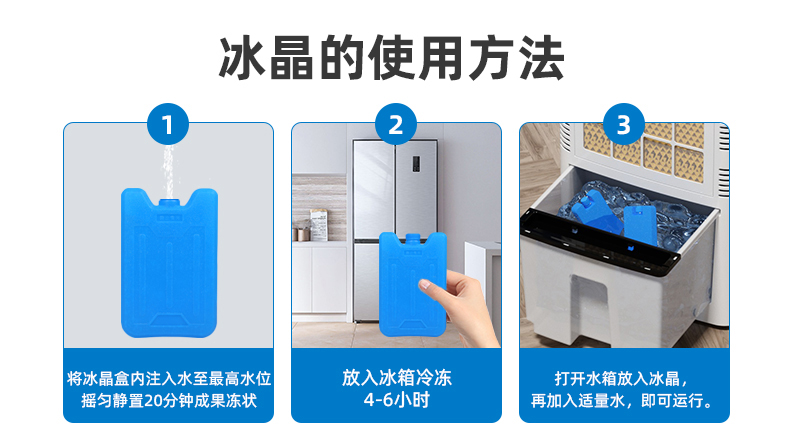 冰晶的使用方法

1

将冰晶盒内注入水至最高水位
摇匀静置20分钟成果冻状

2

放入冰箱冷冻
4-6小时

3

打开水箱放入冰晶，
再加入适量水，即可运行。