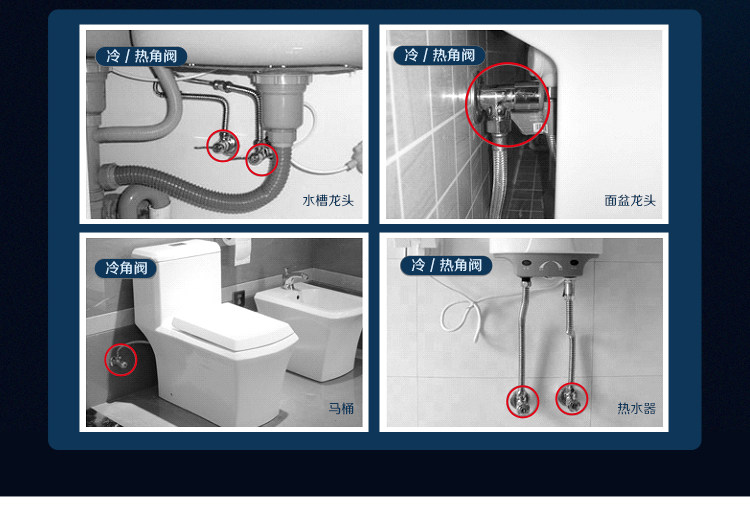 冷 / 热角阀

水槽龙头

冷 / 热角阀

面盆龙头

冷角阀

马桶

冷 / 热角阀

热水器