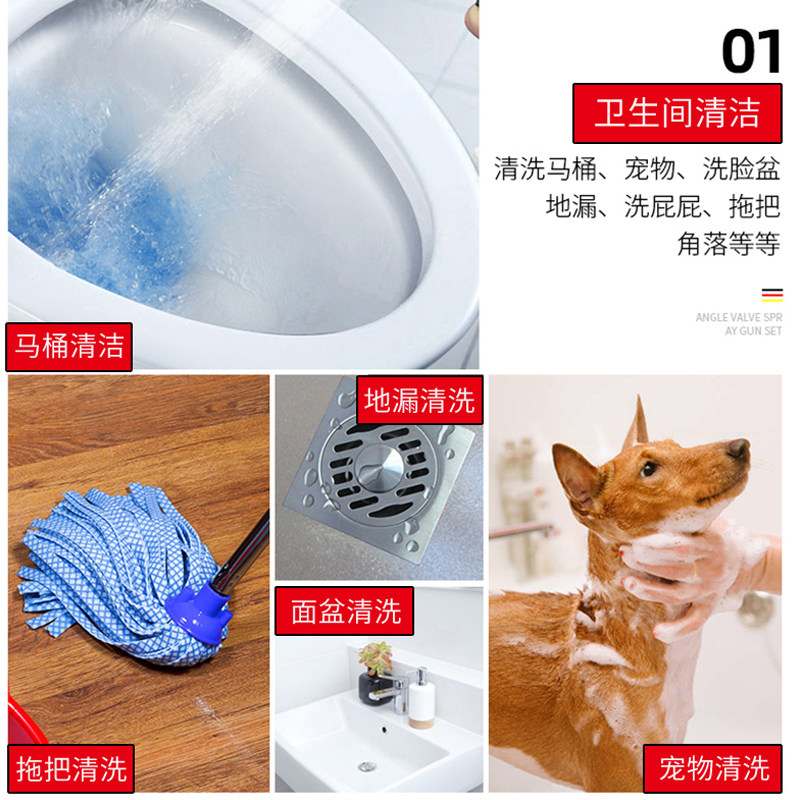 01
卫生间清洁
清洗马桶、宠物、洗脸盆
地漏、洗屁屁、拖把
角落等等

ANGLE VALVE SPR
AY GUN SET

马桶清洁

地漏清洗

面盆清洗

拖把清洗

宠物清洗