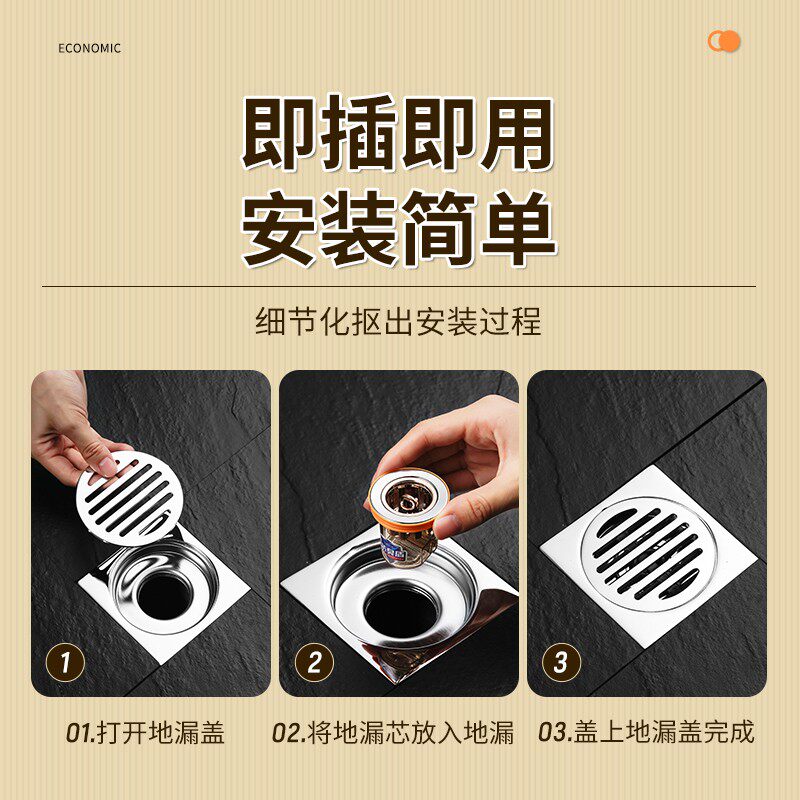 ECONOMIC

即插即用
安装简单

细节化抠出安装过程

1

2

3

01.打开地漏盖

02.将地漏芯放入地漏

03.盖上地漏盖完成