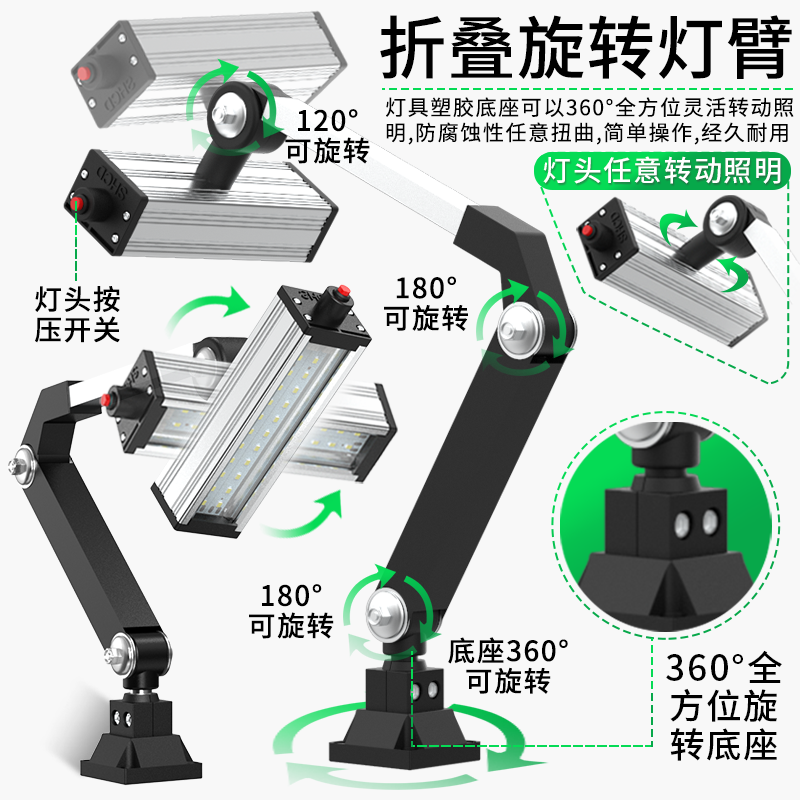 折叠旋转灯臂

灯具塑胶底座可以360°全方位灵活转动照明,防腐蚀性任意扭曲,简单操作,经久耐用

灯头任意转动照明

120°
可旋转

灯头按压开关

180°
可旋转

180°
可旋转

底座360°
可旋转

360°全方位旋转底座