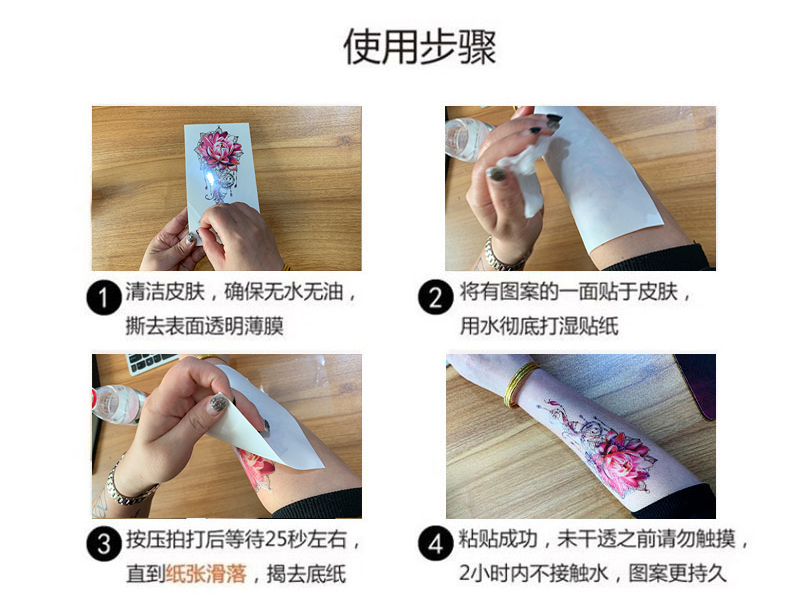 使用步骤

1 清洁皮肤，确保无水无油，撕去表面透明薄膜

2 将有图案的一面贴于皮肤，用水彻底打湿贴纸

3 按压拍打后等待25秒左右，直到纸张滑落，揭去底纸

4 粘贴成功，未干透之前请勿触摸，2小时内不接触水，图案更持久