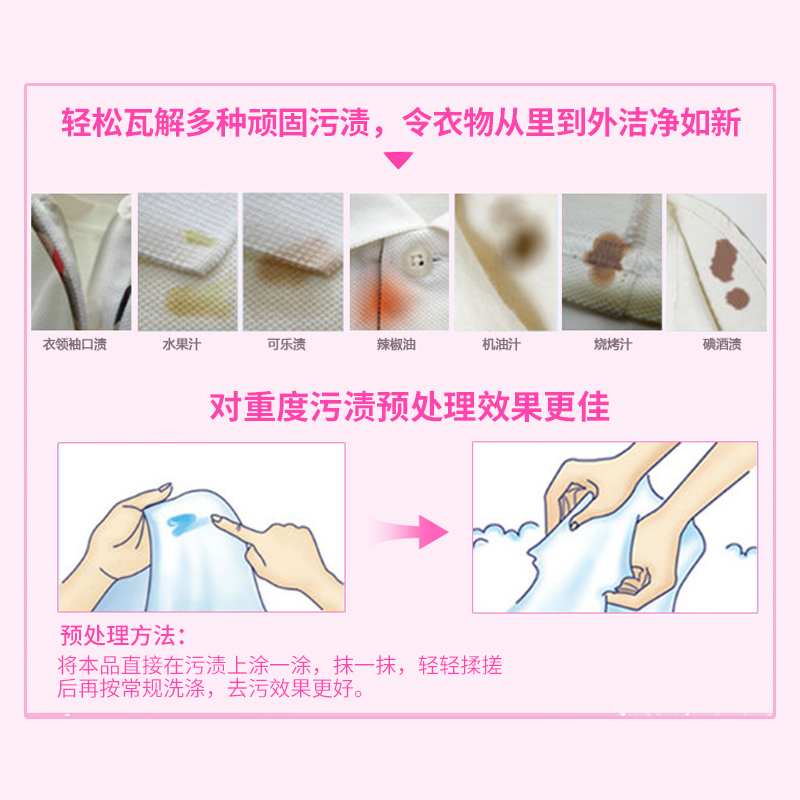 轻松瓦解多种顽固污渍，令衣物从里到外洁净如新

衣领袖口渍
水果汁
可乐渍
辣椒油
机油汁
烧烤汁
碘酒渍

对重度污渍预处理效果更佳

预处理方法：
将本品直接在污渍上涂一涂，抹一抹，轻轻揉搓后再按常规洗涤，去污效果更好。