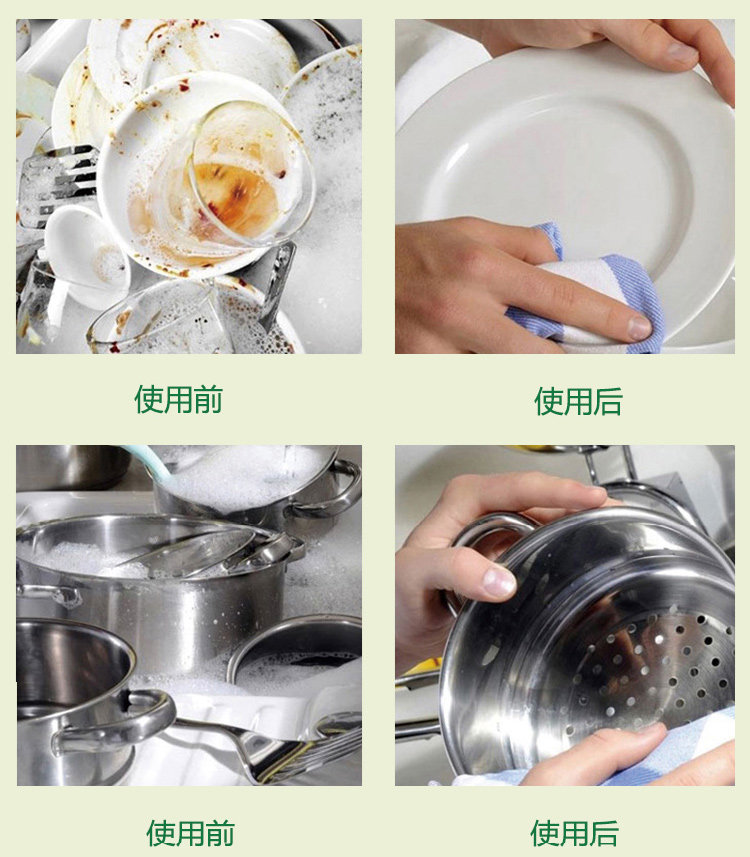 使用前

使用后

使用前

使用后