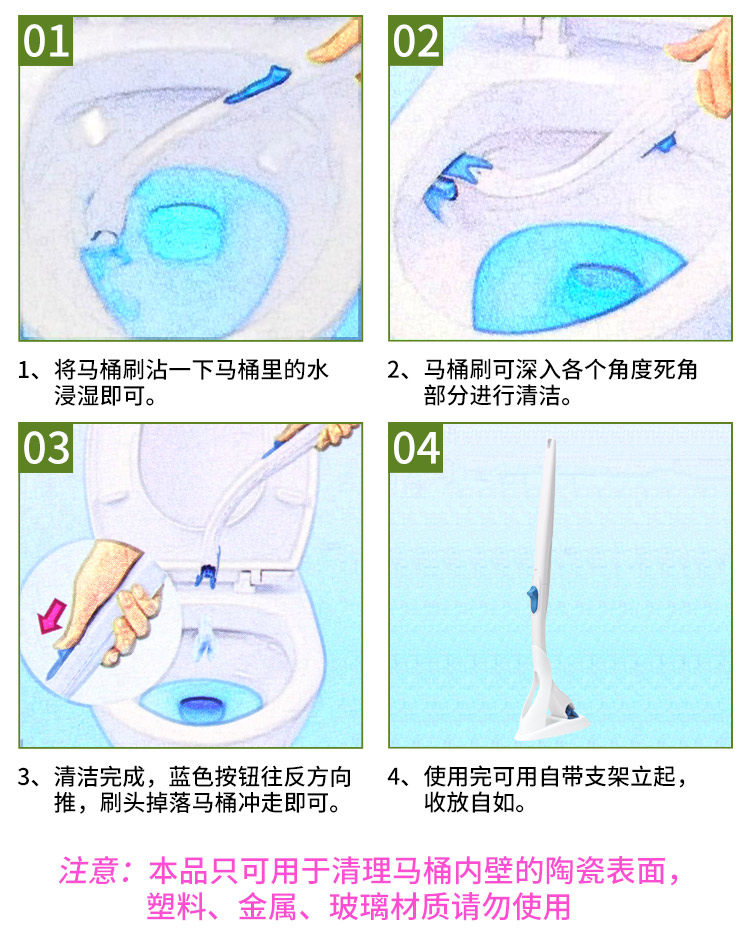 01

1、将马桶刷沾一下马桶里的水浸湿即可。

02

2、马桶刷可深入各个角度死角部分进行清洁。

03

3、清洁完成，蓝色按钮往反方向推，刷头掉落马桶冲走即可。

04

4、使用完可用自带支架立起，收放自如。

注意：本品只可用于清理马桶内壁的陶瓷表面，塑料、金属、玻璃材质请勿使用