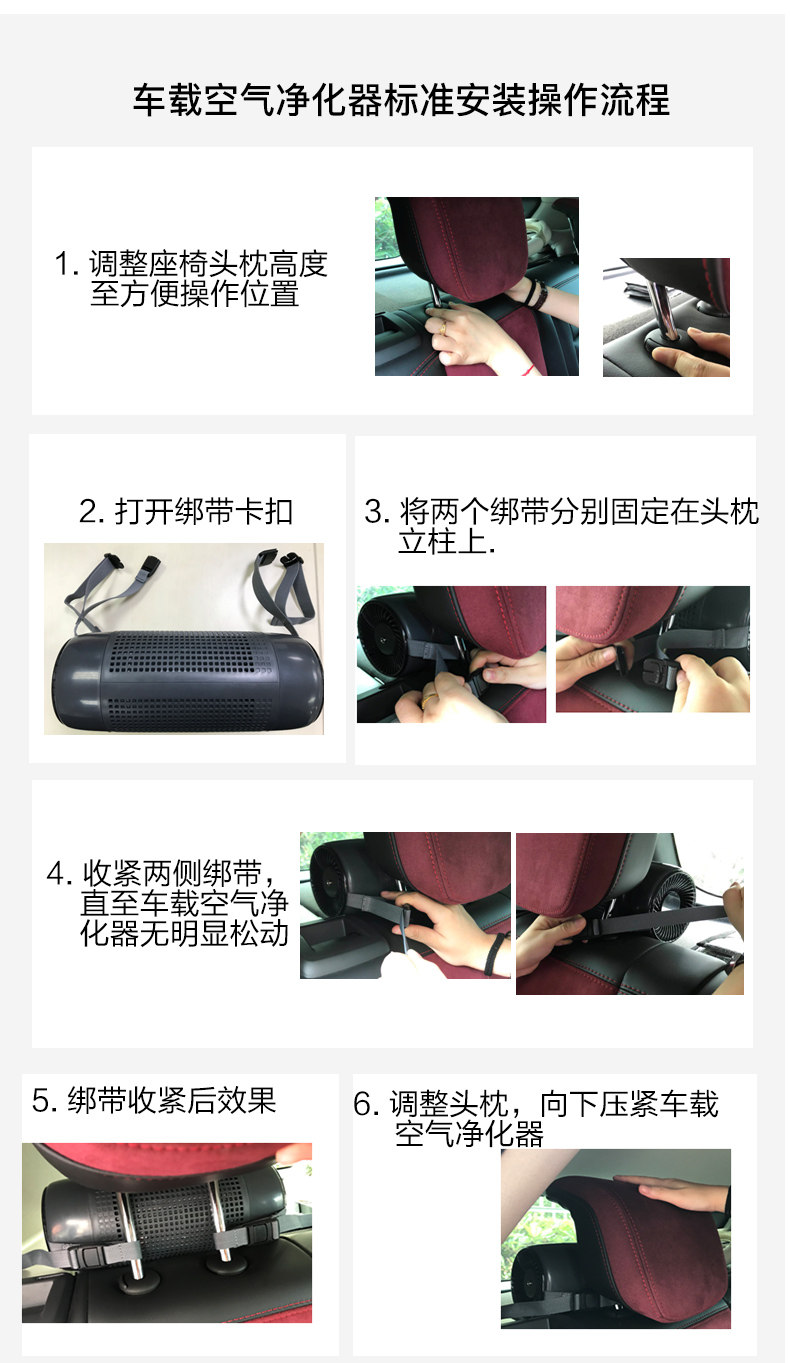 车载空气净化器标准安装操作流程

1. 调整座椅头枕高度至方便操作位置

2. 打开绑带卡扣

3. 将两个绑带分别固定在头枕立柱上.

4. 收紧两侧绑带，直至车载空气净化器无明显松动

5. 绑带收紧后效果

6. 调整头枕，向下压紧车载空气净化器