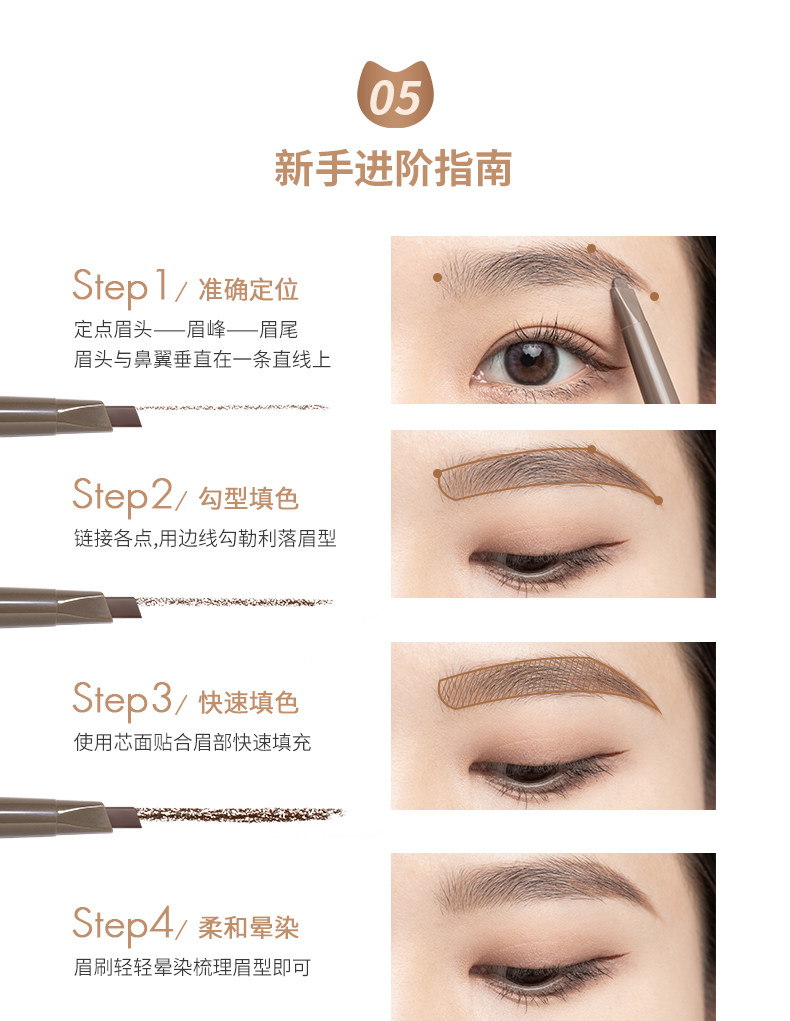 05

新手进阶指南

Step1/ 准确定位
定点眉头——眉峰——眉尾
眉头与鼻翼垂直在一条直线上

Step2/ 勾型填色
链接各点,用边线勾勒利落眉型

Step3/ 快速填色
使用芯面贴合眉部快速填充

Step4/ 柔和晕染
眉刷轻轻晕染梳理眉型即可