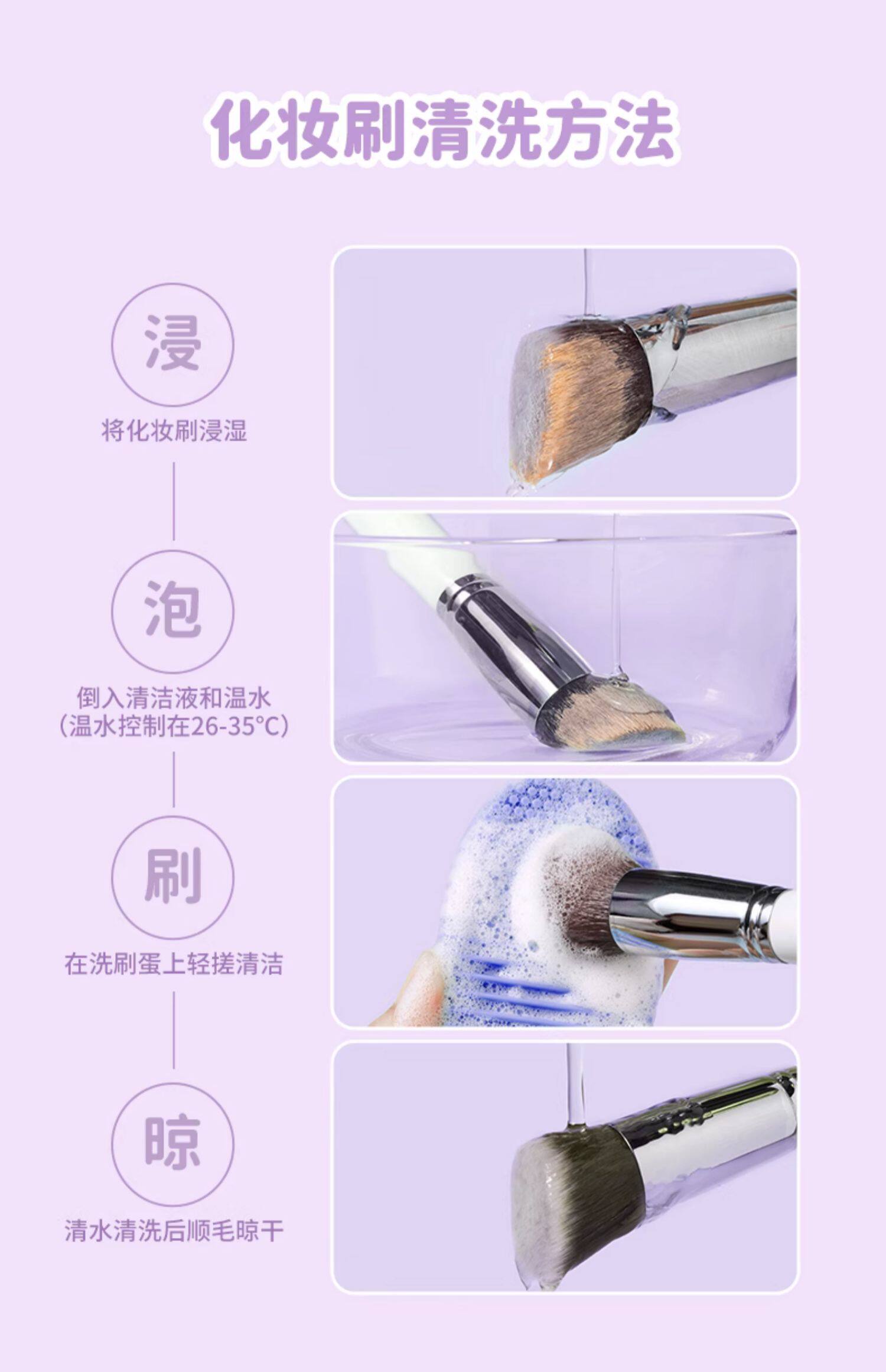 化妆刷清洗方法

浸

将化妆刷浸湿

泡

倒入清洁液和温水
(温水控制在26-35°C)

刷

在洗刷蛋上轻搓清洁

晾

清水清洗后顺毛晾干