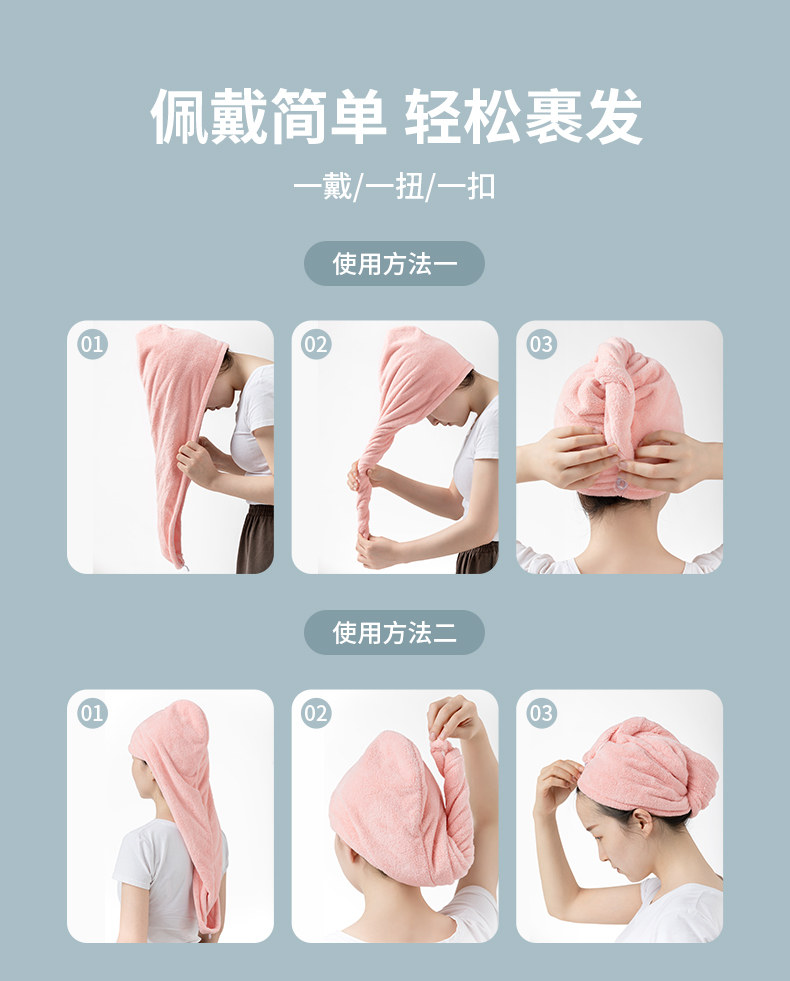 佩戴简单 轻松裹发

一戴/一扭/一扣

使用方法一

01

02

03

使用方法二

01

02

03