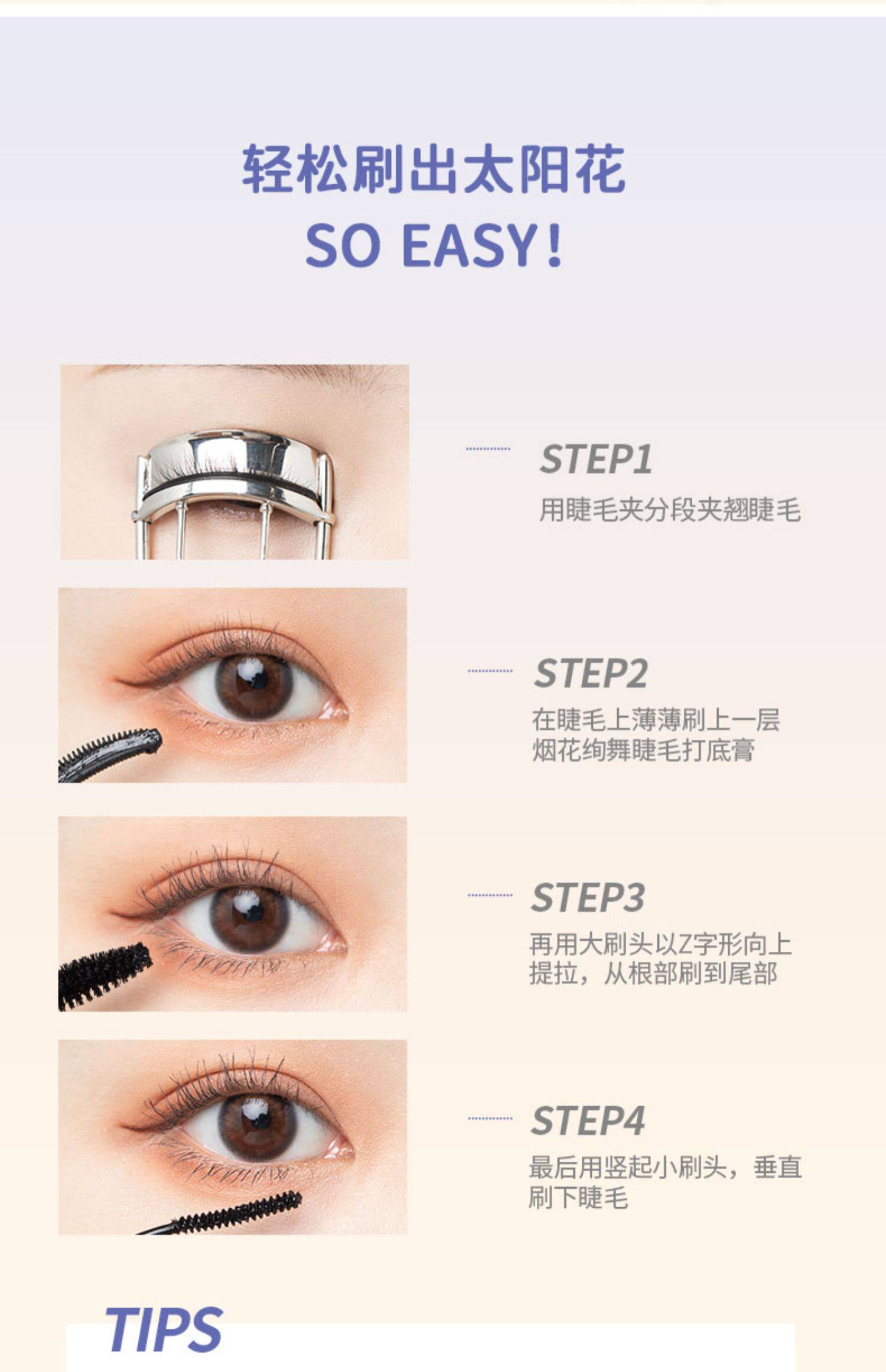 轻松刷出太阳花

SO EASY!

STEP1

用睫毛夹分段夹翘睫毛

STEP2

在睫毛上薄薄刷上一层烟花绚舞睫毛打底膏

STEP3

再用大刷头以Z字形向上提拉，从根部刷到尾部

STEP4

最后用竖起小刷头，垂直刷下睫毛

TIPS