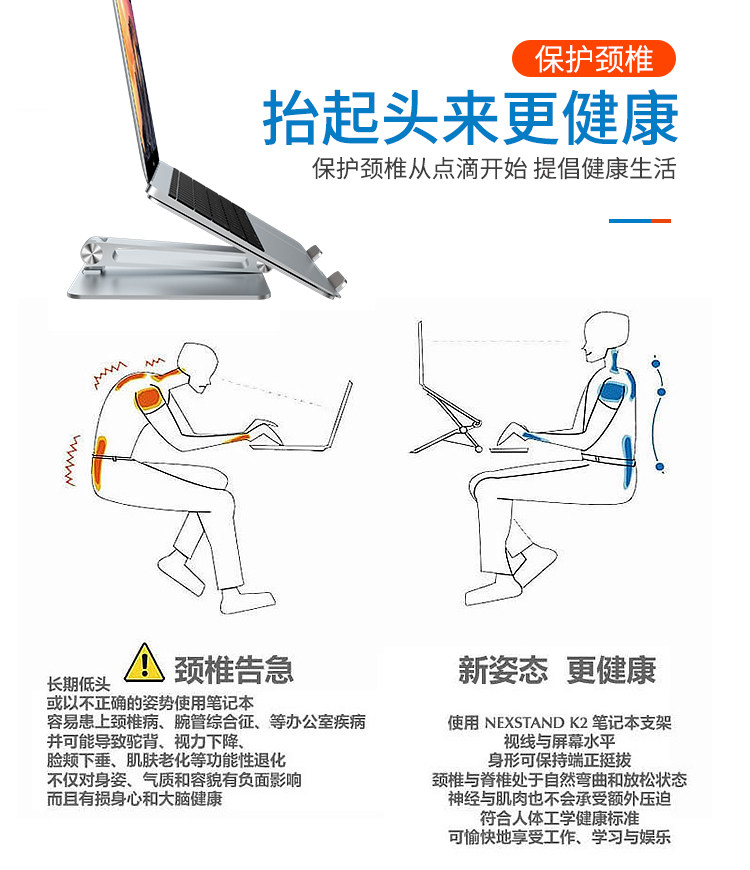 保护颈椎

抬起头来更健康

保护颈椎从点滴开始 提倡健康生活

颈椎告急

长期低头
或以不正确的姿势使用笔记本
容易患上颈椎病、腕管综合征、等办公室疾病
并可能导致驼背、视力下降、
脸颊下垂、肌肤老化等功能性退化
不仅对身姿、气质和容貌有负面影响
而且有损身心和大脑健康

新姿态 更健康

使用 NEXSTAND K2 笔记本支架
视线与屏幕水平
身形可保持端正挺拔
颈椎与脊椎处于自然弯曲和放松状态
神经与肌肉也不会承受额外压迫
符合人体工学健康标准
可愉快地享受工作、学习与娱乐