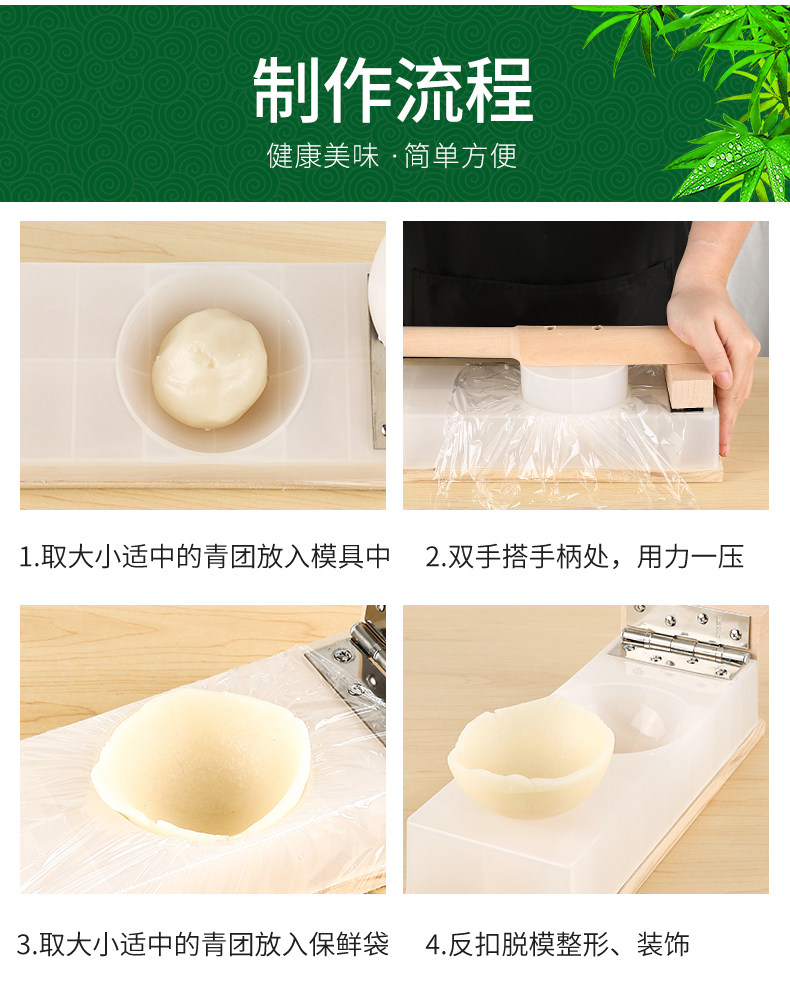 制作流程

健康美味 · 简单方便

1.取大小适中的青团放入模具中

2.双手搭手柄处，用力一压

3.取大小适中的青团放入保鲜袋

4.反扣脱模整形、装饰