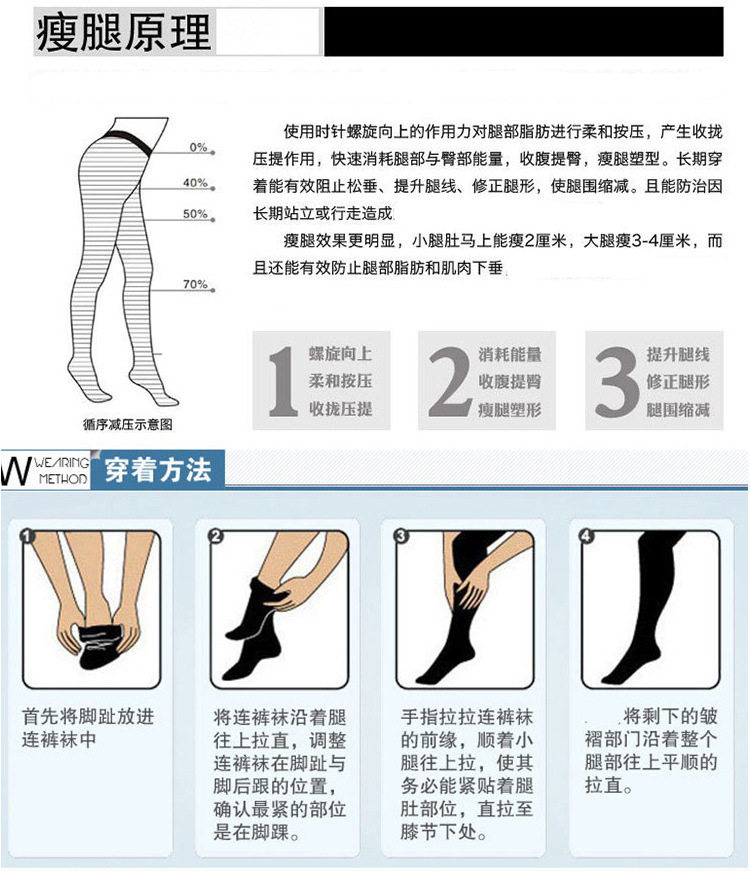 瘦腿原理

0%
40%
50%
70%
循序减压示意图

使用时针螺旋向上的作用力对腿部脂肪进行柔和按压，产生收拢压提作用，快速消耗腿部与臀部能量，收腹提臀，瘦腿塑型。长期穿着能有效阻止松垂、提升腿线、修正腿形，使腿围缩减。且能防治因长期站立或行走造成

瘦腿效果更明显，小腿肚马上能瘦2厘米，大腿瘦3-4厘米，而且还能有效防止腿部脂肪和肌肉下垂

1 螺旋向上 柔和按压 收拢压提

2 消耗能量 收腹提臀 瘦腿塑形

3 提升腿线 修正腿形 腿围缩减

W WEARING METHOD 穿着方法

1
首先将脚趾放进连裤袜中

2
将连裤袜沿着腿往上拉直，调整连裤袜在脚趾与脚后跟的位置，确认最紧的部位是在脚踝。

3
手指拉拉连裤袜的前缘，顺着小腿往上拉，使其务必能紧贴着腿肚部位，直拉至膝节下处。

4
将剩下的皱褶部门沿着整个腿部往上平顺的拉直。