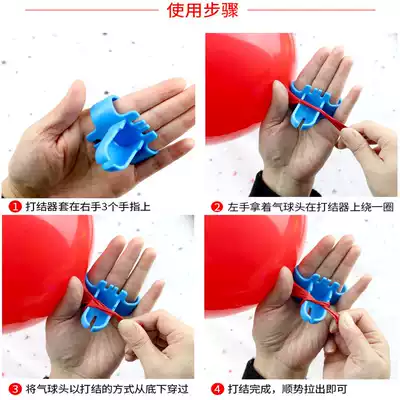 使用步骤

1 打结器套在右手3个手指上

2 左手拿着气球头在打结器上绕一圈

3 将气球头以打结的方式从底下穿过

4 打结完成，顺势拉出即可