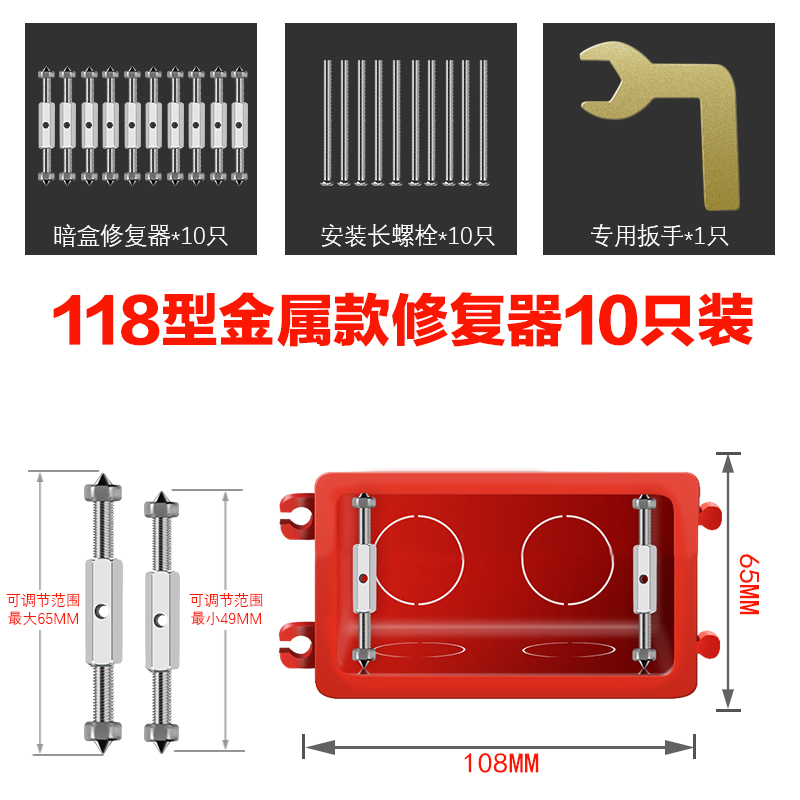 暗盒修复器*10只

安装长螺栓*10只

专用扳手*1只

118型金属款修复器10只装

可调节范围
最大65MM

可调节范围
最小49MM

65MM

108MM