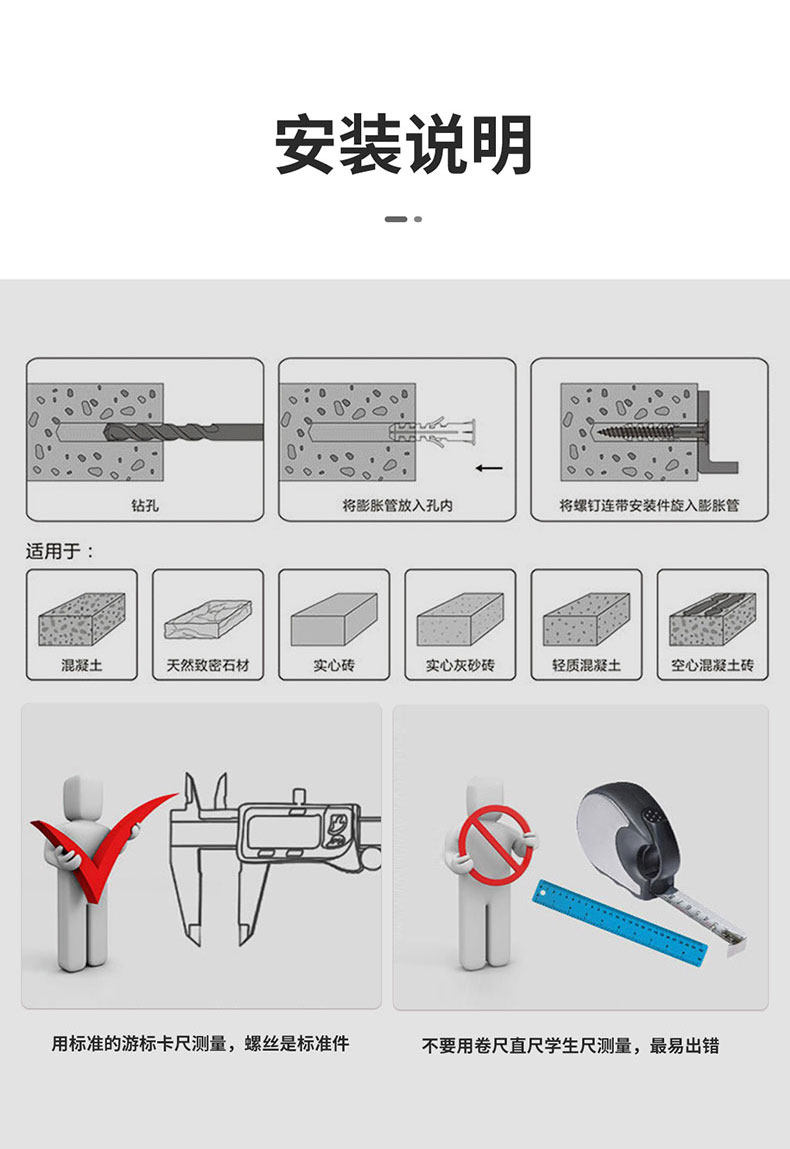 安装说明

钻孔

将膨胀管放入孔内

将螺钉连带安装件旋入膨胀管

适用于：

混凝土

天然致密石材

实心砖

实心灰砂砖

轻质混凝土

空心混凝土砖

用标准的游标卡尺测量，螺丝是标准件

不要用卷尺直尺学生尺测量，最易出错