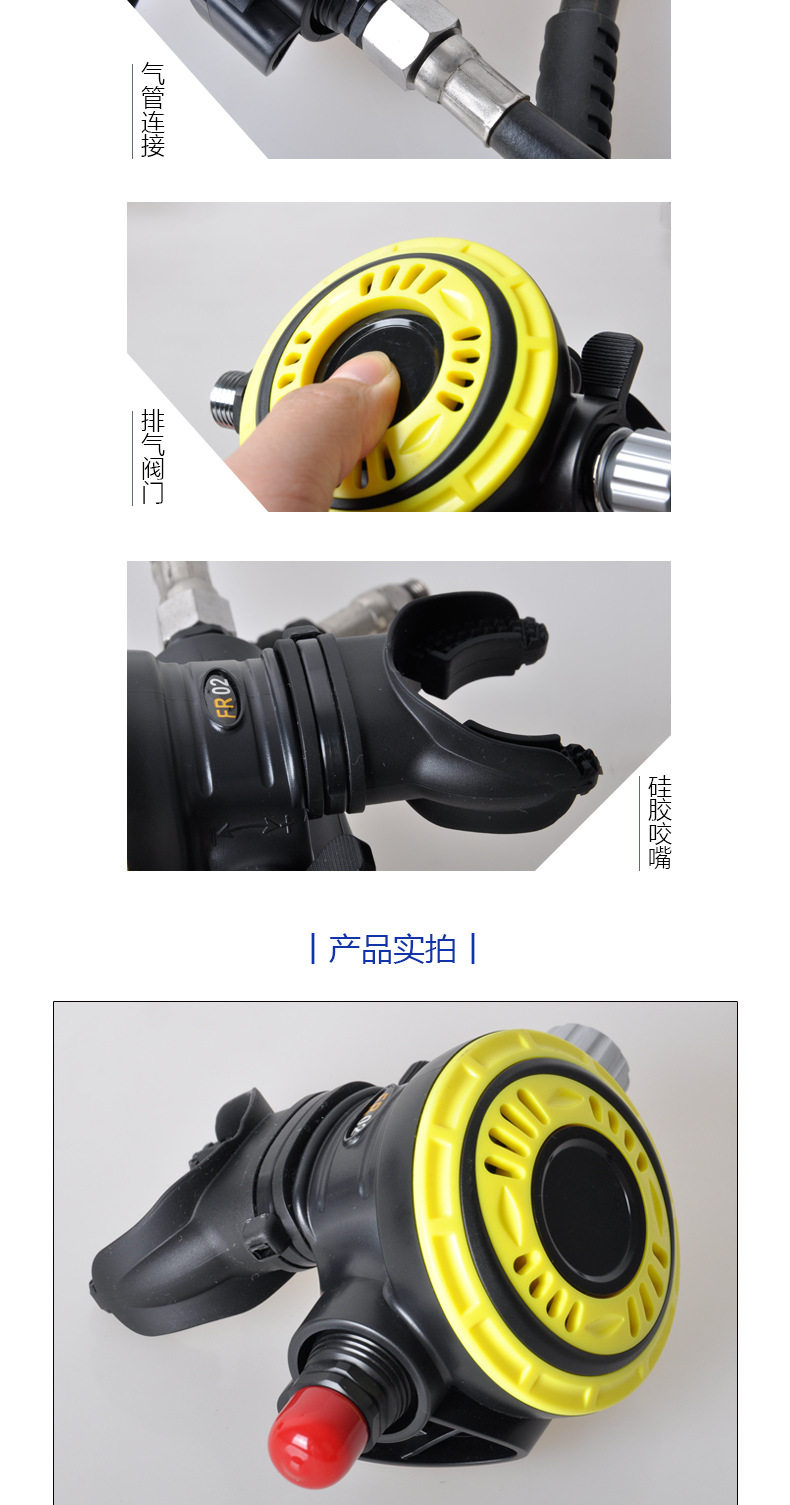 气管连接

排气阀门

FR 02

硅胶咬嘴

| 产品实拍 |