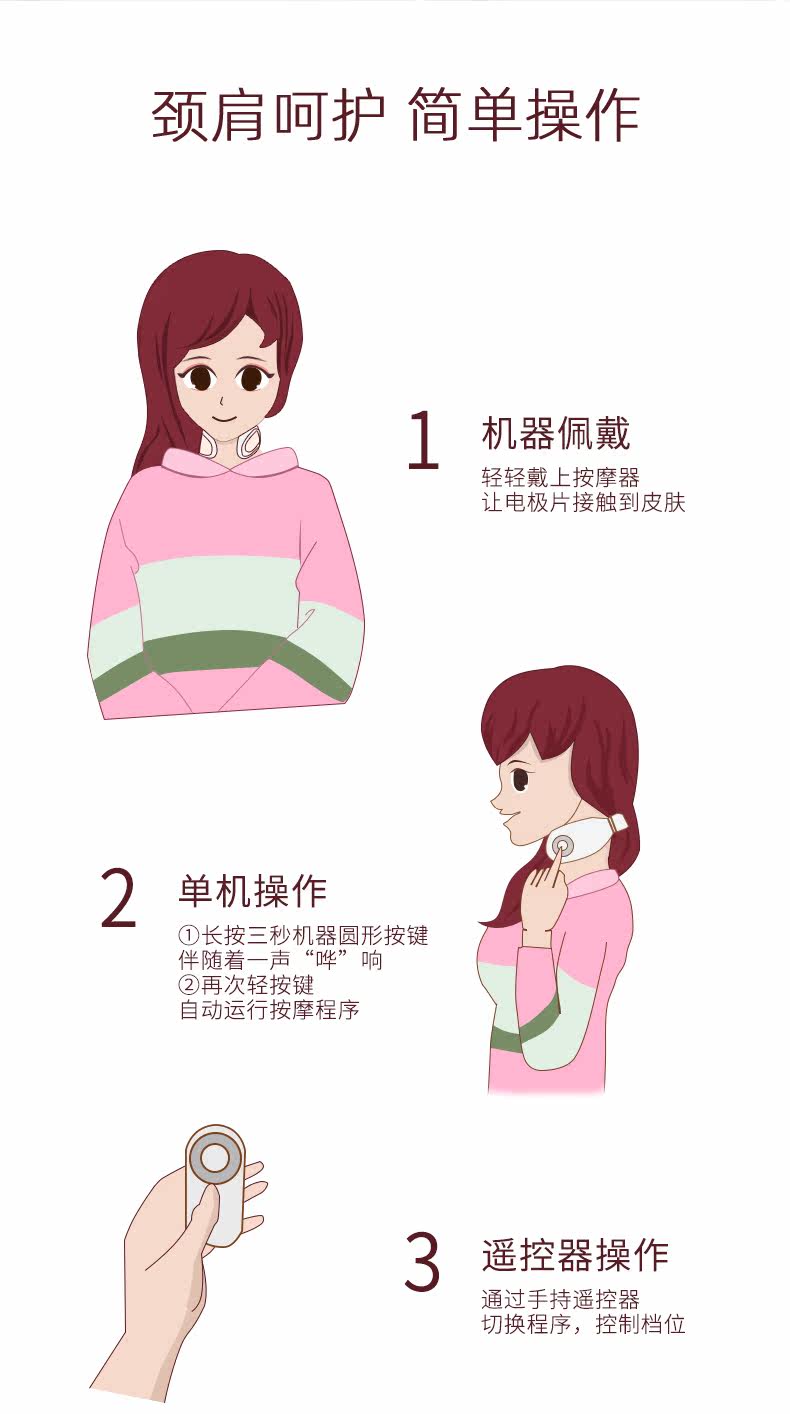 颈肩呵护 简单操作

1 机器佩戴
轻轻戴上按摩器
让电极片接触到皮肤

2 单机操作
①长按三秒机器圆形按键
伴随着一声“哔”响
②再次轻按键
自动运行按摩程序

3 遥控器操作
通过手持遥控器
切换程序，控制档位