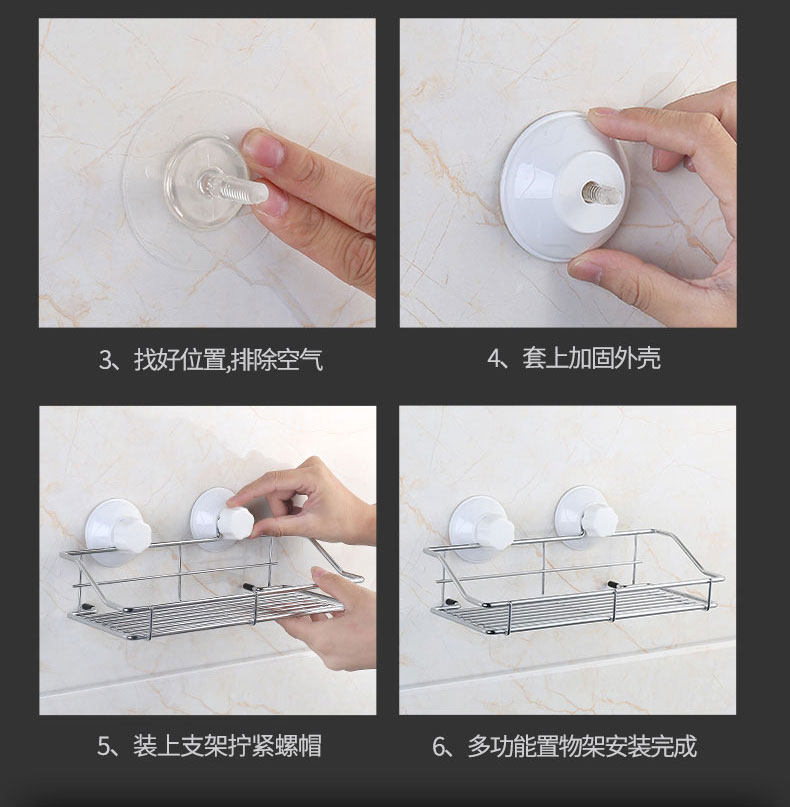 3、找好位置,排除空气

4、套上加固外壳

5、装上支架拧紧螺帽

6、多功能置物架安装完成