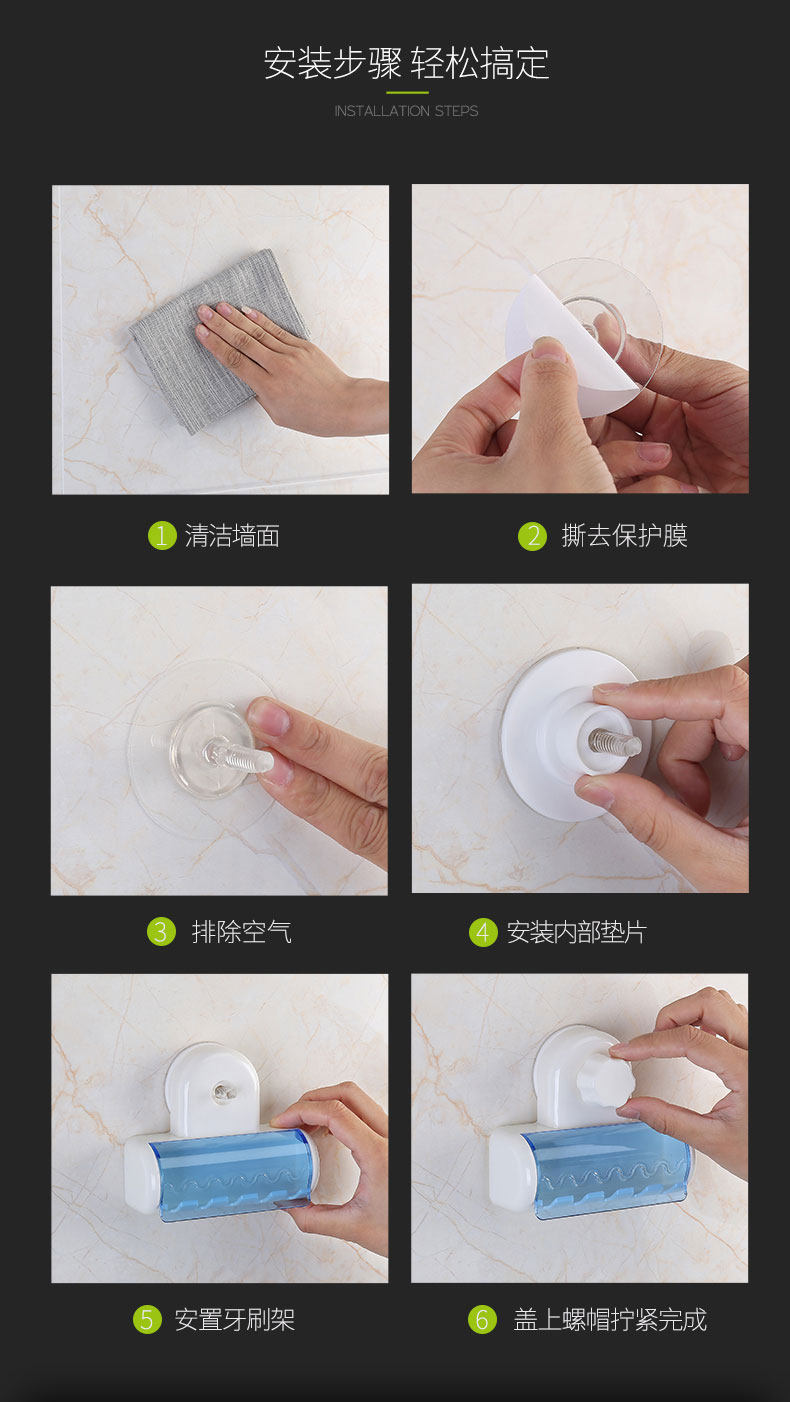 安装步骤 轻松搞定

INSTALLATION STEPS

1 清洁墙面

2 撕去保护膜

3 排除空气

4 安装内部垫片

5 安置牙刷架

6 盖上螺帽拧紧完成