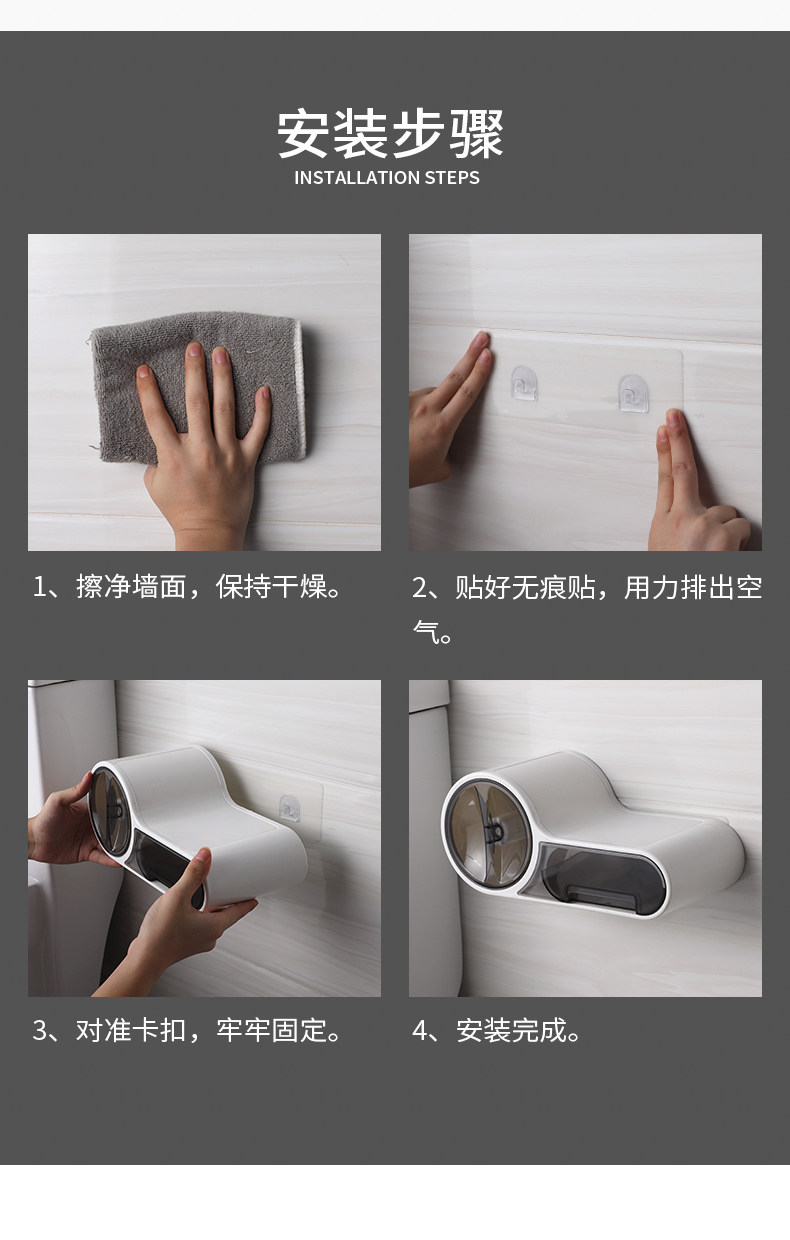 安装步骤
INSTALLATION STEPS

1、擦净墙面，保持干燥。

2、贴好无痕贴，用力排出空气。

3、对准卡扣，牢牢固定。

4、安装完成。