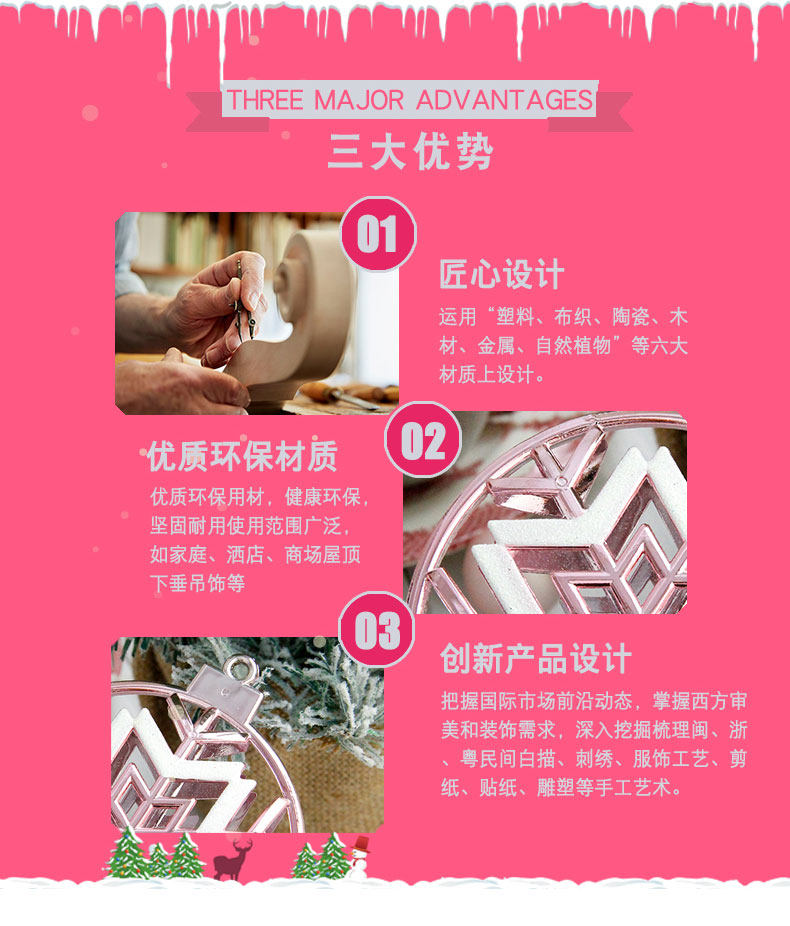 THREE MAJOR ADVANTAGES

三大优势

01

匠心设计

运用“塑料、布织、陶瓷、木材、金属、自然植物”等六大材质上设计。

02

优质环保材质

优质环保用材，健康环保，坚固耐用使用范围广泛，如家庭、酒店、商场屋顶下垂吊饰等

03

创新产品设计

把握国际市场前沿动态，掌握西方审美和装饰需求，深入挖掘梳理闽、浙、粤民间白描、刺绣、服饰工艺、剪纸、贴纸、雕塑等手工艺术。