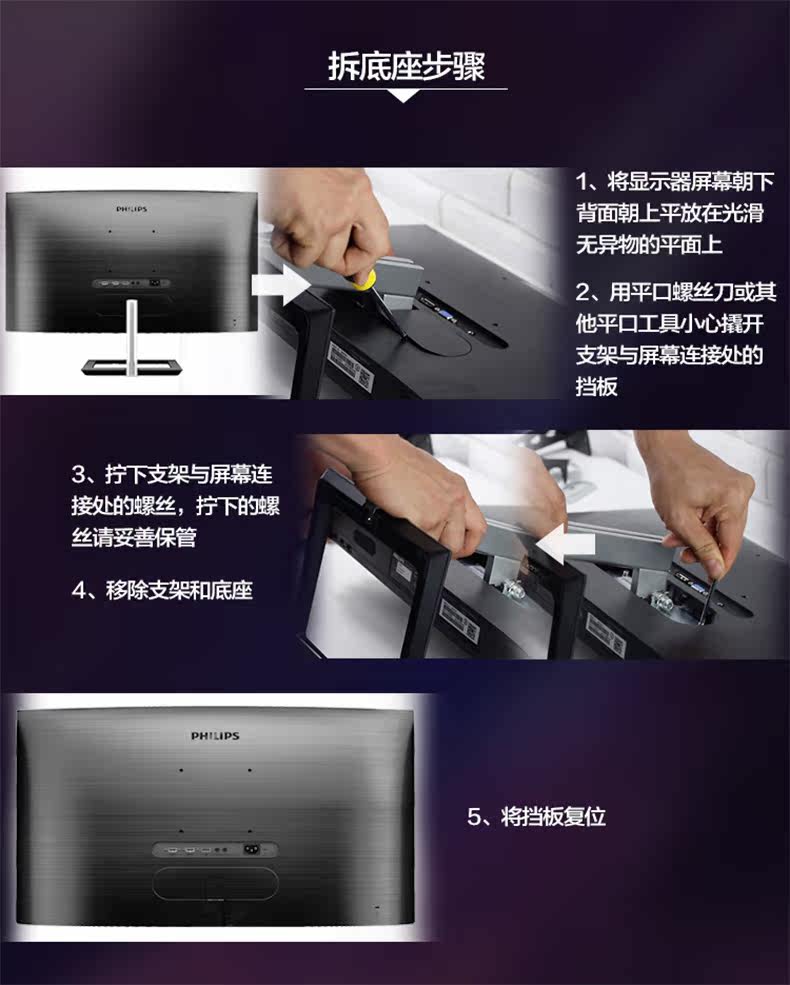 拆底座步骤

PHILIPS

1、将显示器屏幕朝下背面朝上平放在光滑无异物的平面上

2、用平口螺丝刀或其他平口工具小心撬开支架与屏幕连接处的挡板

3、拧下支架与屏幕连接处的螺丝，拧下的螺丝请妥善保管

4、移除支架和底座

PHILIPS

5、将挡板复位