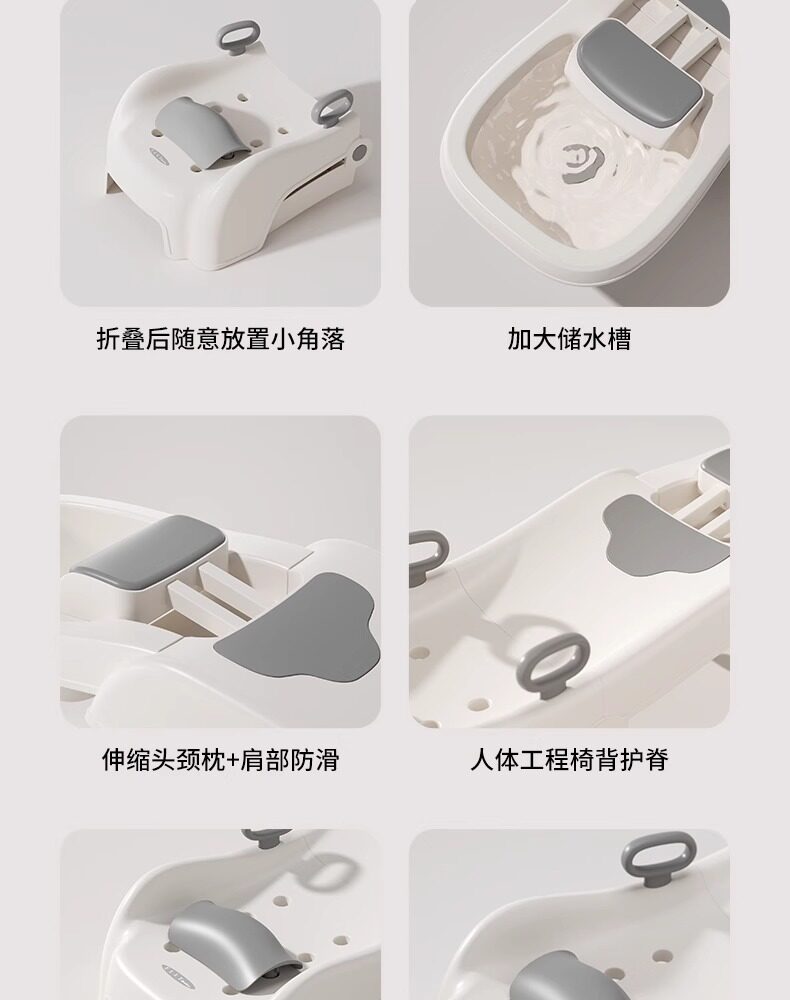 折叠后随意放置小角落

加大储水槽

伸缩头颈枕+肩部防滑

人体工程椅背护脊