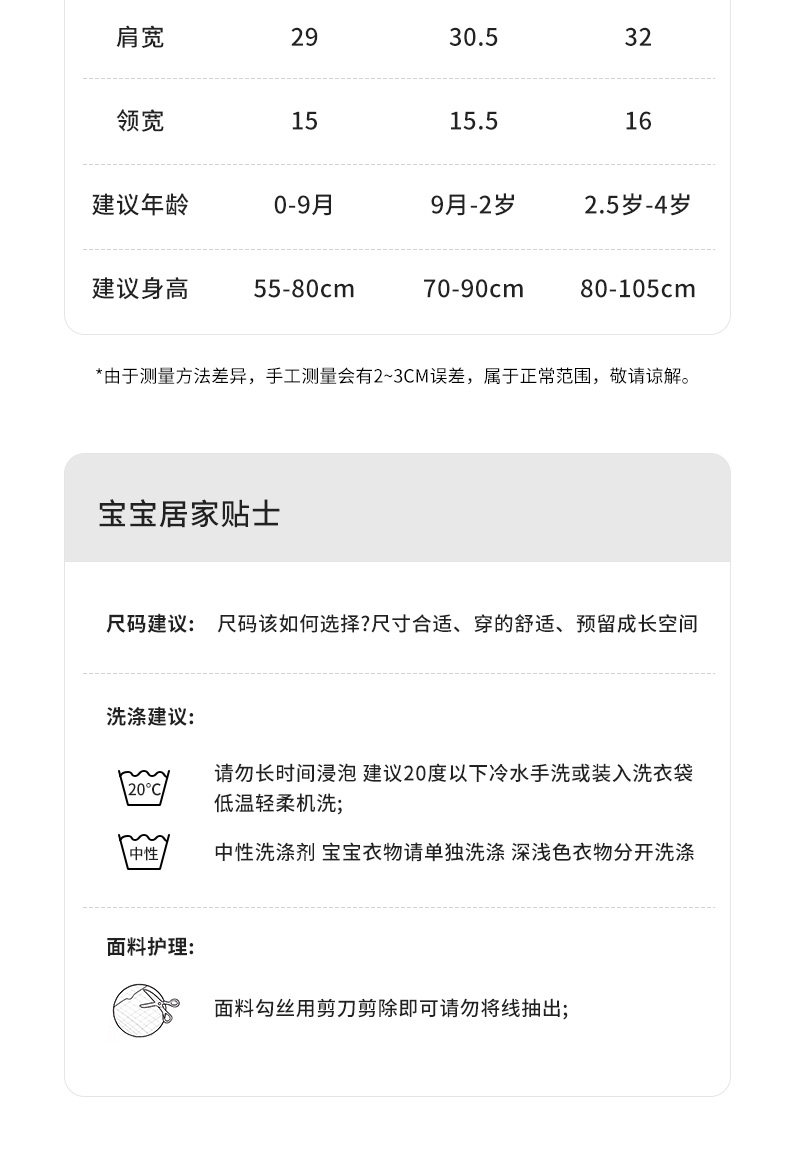 | 肩宽 | 29 | 30.5 | 32 |
|---|---|---|---|
| 领宽 | 15 | 15.5 | 16 |
| 建议年龄 | 0-9月 | 9月-2岁 | 2.5岁-4岁 |
| 建议身高 | 55-80cm | 70-90cm | 80-105cm |

*由于测量方法差异，手工测量会有2~3CM误差，属于正常范围，敬请谅解。

宝宝居家贴士

尺码建议: 尺码该如何选择?尺寸合适、穿的舒适、预留成长空间

洗涤建议:

20°C

请勿长时间浸泡 建议20度以下冷水手洗或装入洗衣袋低温轻柔机洗;

中性

中性洗涤剂 宝宝衣物请单独洗涤 深浅色衣物分开洗涤

面料护理:

面料勾丝用剪刀剪除即可请勿将线抽出;