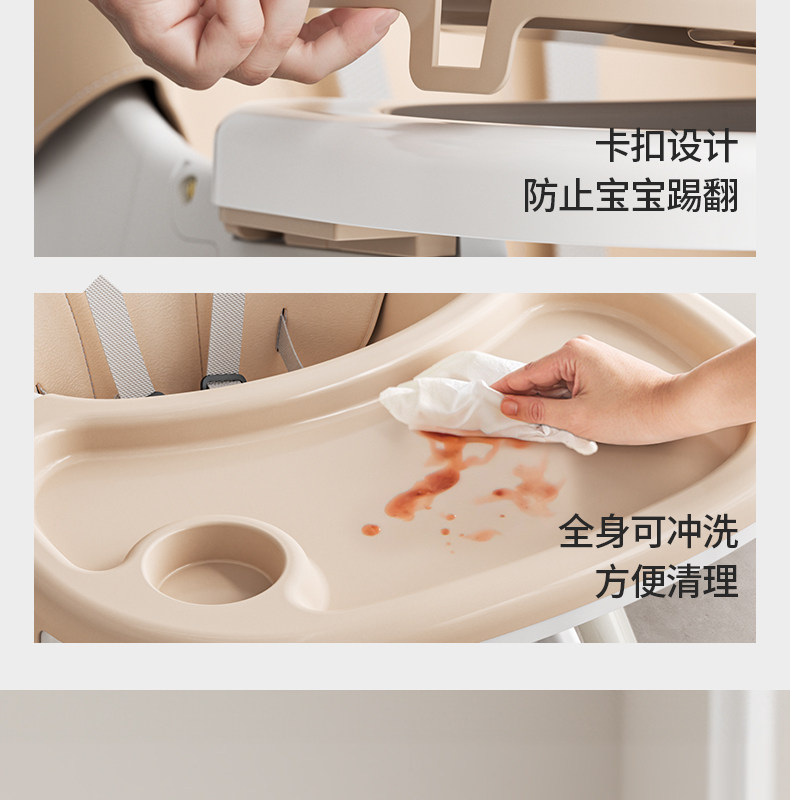 卡扣设计
防止宝宝踢翻

全身可冲洗
方便清理