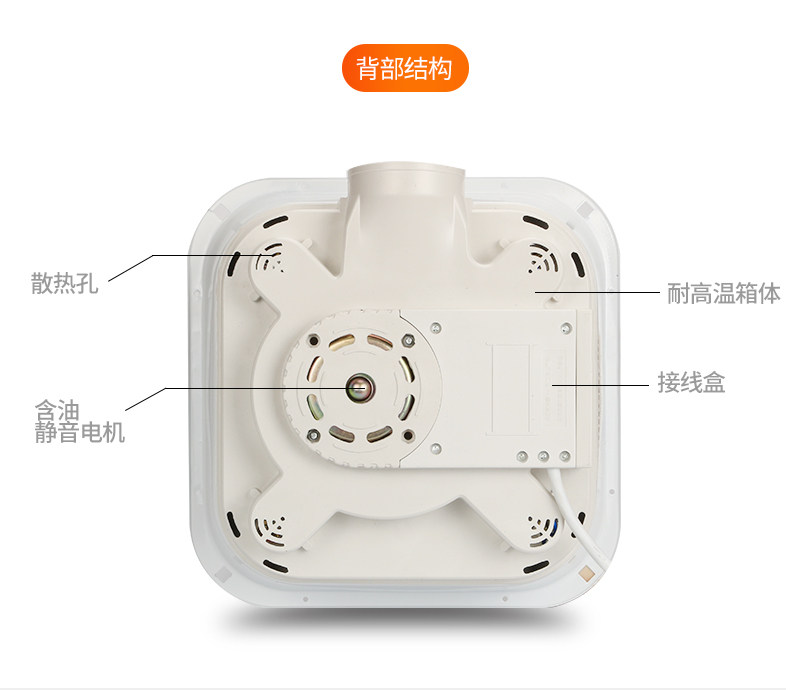 背部结构

散热孔

含油
静音电机

耐高温箱体

接线盒