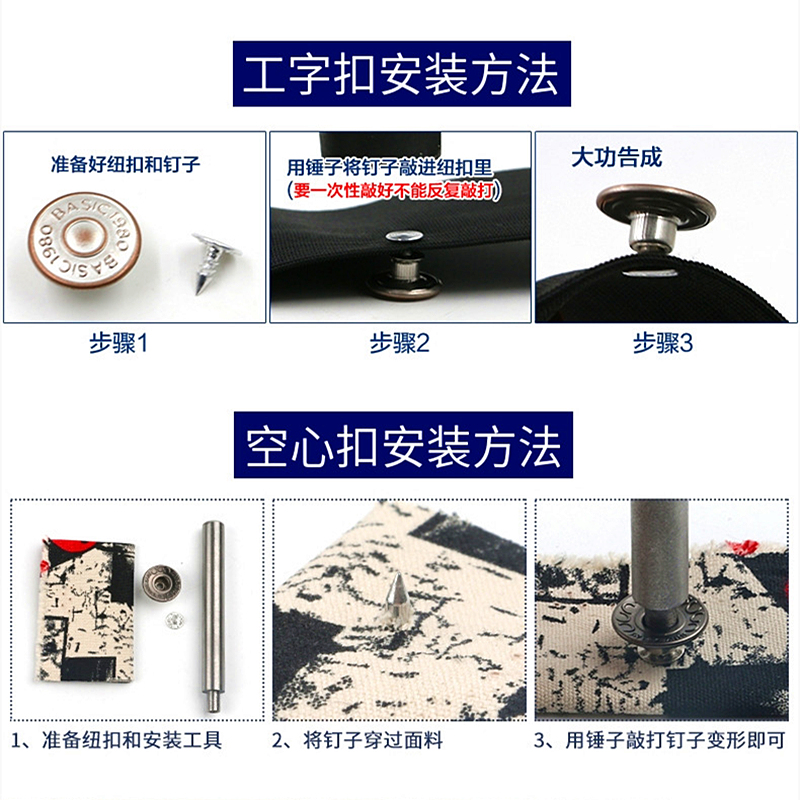 工字扣安装方法

准备好纽扣和钉子

BASIC 1980 BASIC 1980

步骤1

用锤子将钉子敲进纽扣里
(要一次性敲好不能反复敲打)

步骤2

大功告成

步骤3

空心扣安装方法

1、准备纽扣和安装工具

2、将钉子穿过面料

3、用锤子敲打钉子变形即可