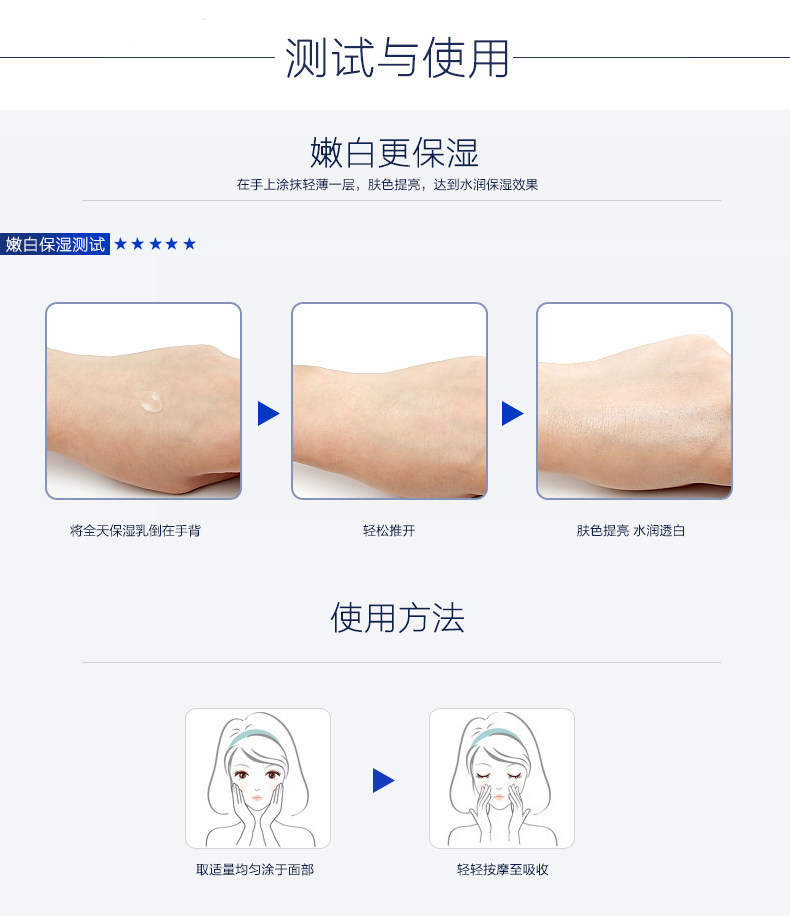 测试与使用

嫩白更保湿

在手上涂抹轻薄一层，肤色提亮，达到水润保湿效果

嫩白保湿测试 ★★★★★

将全天保湿乳倒在手背

轻松推开

肤色提亮 水润透白

使用方法

取适量均匀涂于面部

轻轻按摩至吸收