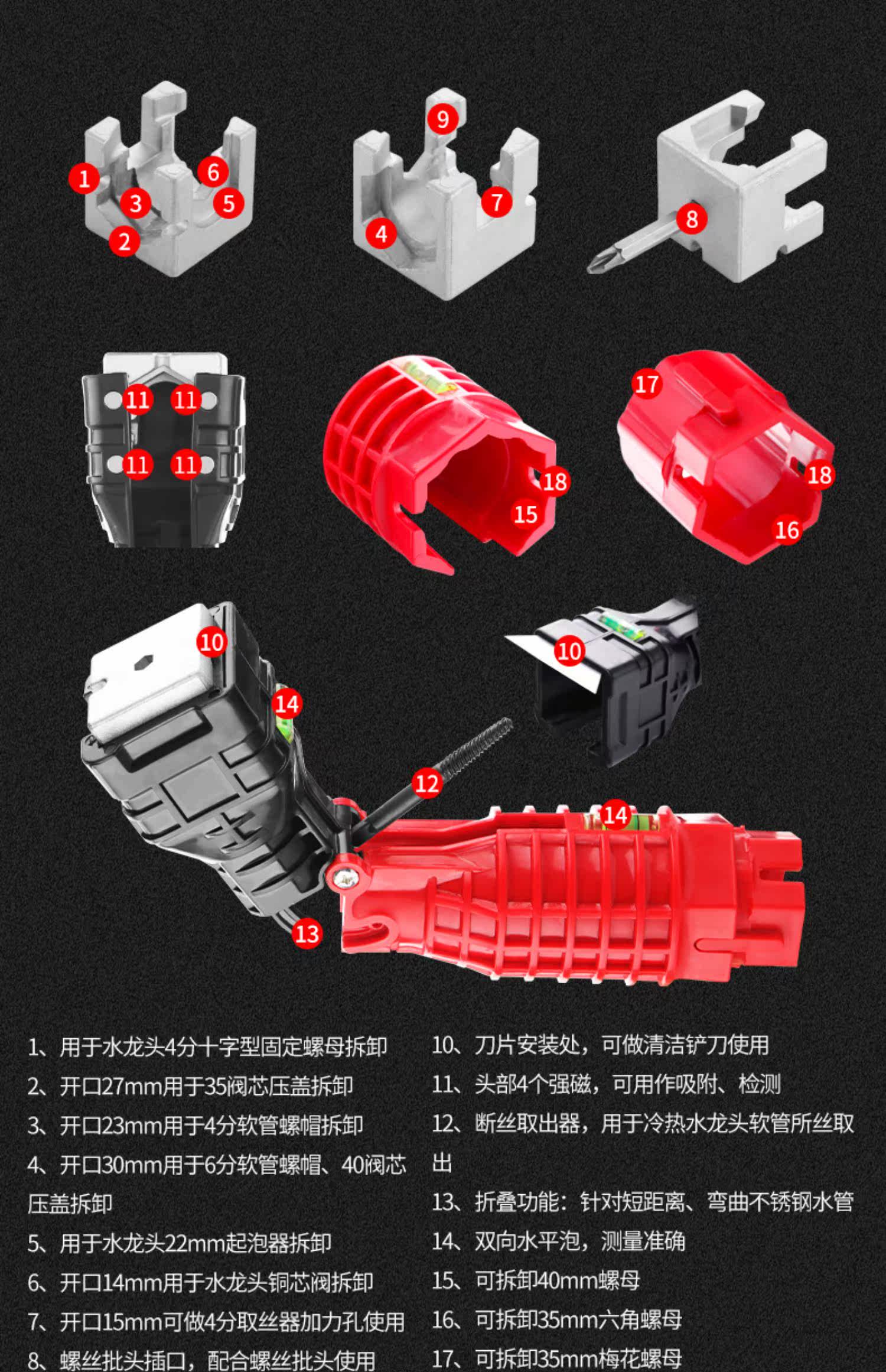 1 6 3 5 2

9 7 4

8

11 11 11 11

18 15

17 18 16

10 14

10

12

14

13

1、用于水龙头4分十字型固定螺母拆卸
2、开口27mm用于35阀芯压盖拆卸
3、开口23mm用于4分软管螺帽拆卸
4、开口30mm用于6分软管螺帽、40阀芯压盖拆卸
5、用于水龙头22mm起泡器拆卸
6、开口14mm用于水龙头铜芯阀拆卸
7、开口15mm可做4分取丝器加力孔使用
8、螺丝批头插口，配合螺丝批头使用

10、刀片安装处，可做清洁铲刀使用
11、头部4个强磁，可用作吸附、检测
12、断丝取出器，用于冷热水龙头软管所丝取出
13、折叠功能：针对短距离、弯曲不锈钢水管
14、双向水平泡，测量准确
15、可拆卸40mm螺母
16、可拆卸35mm六角螺母
17、可拆卸35mm梅花螺母