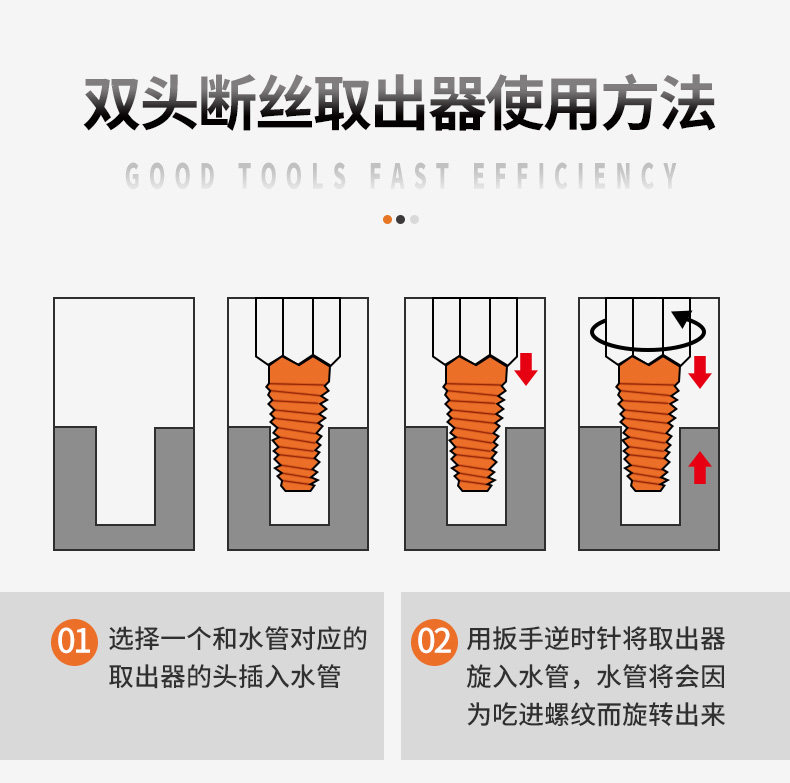 双头断丝取出器使用方法

GOOD TOOLS FAST EFFICIENCY

01 选择一个和水管对应的取出器的头插入水管

02 用扳手逆时针将取出器旋入水管，水管将会因为吃进螺纹而旋转出来