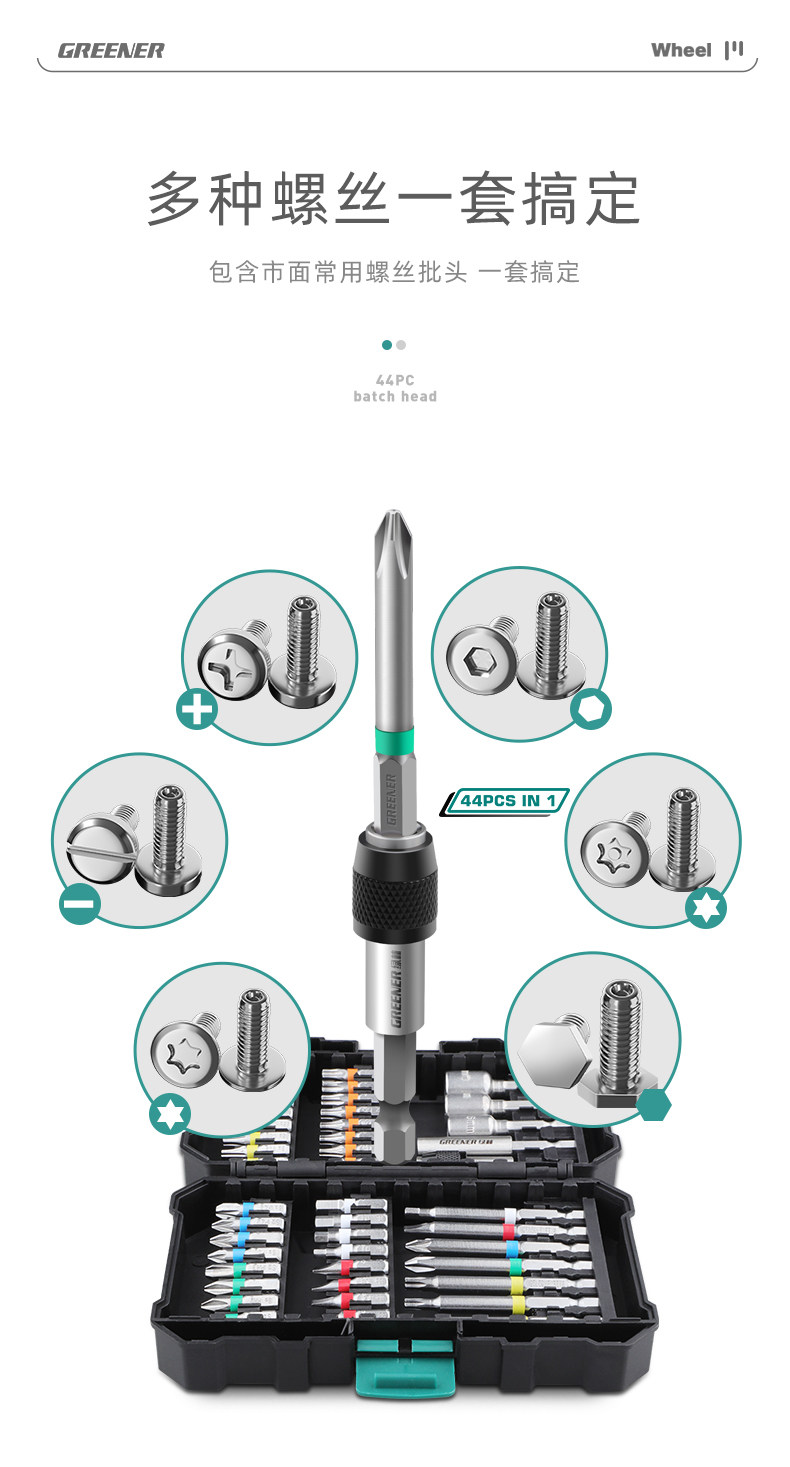 GREENER

Wheel

多种螺丝一套搞定

包含市面常用螺丝批头 一套搞定

44PC
batch head

44PCS IN 1

GREENER

GREENER

GREENER