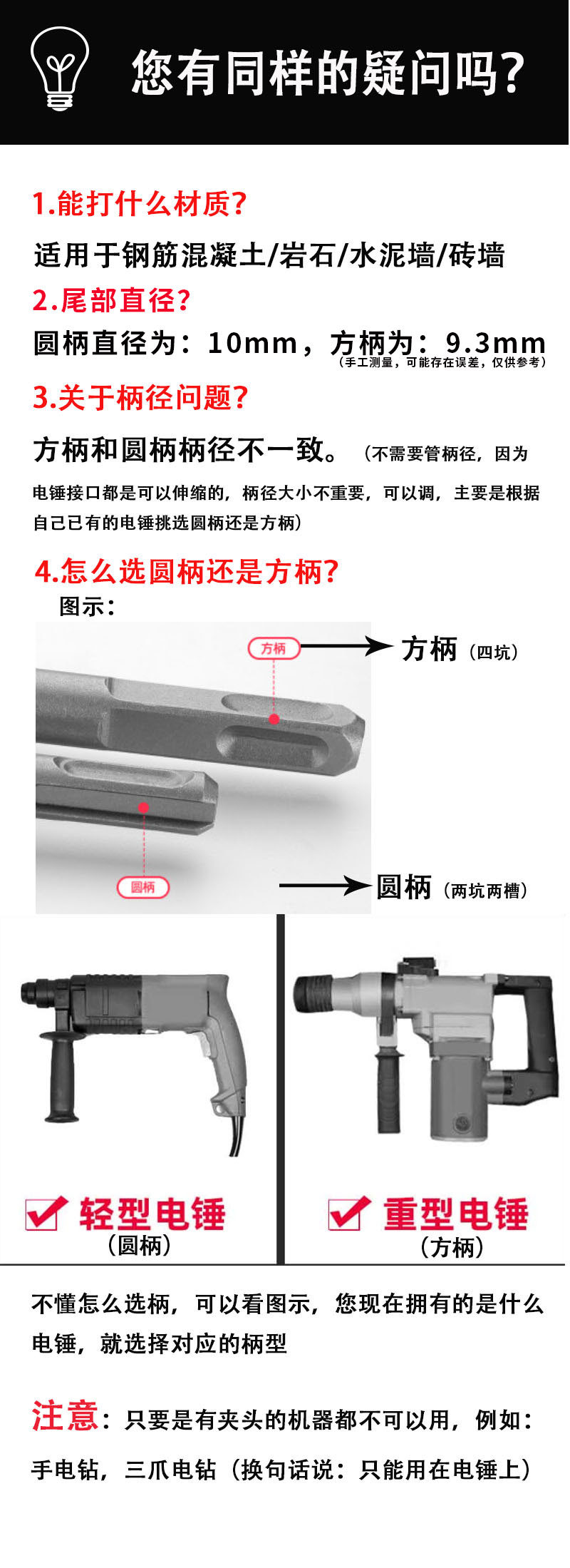 您有同样的疑问吗?

1.能打什么材质?
适用于钢筋混凝土/岩石/水泥墙/砖墙

2.尾部直径?
圆柄直径为：10mm，方柄为：9.3mm
（手工测量，可能存在误差，仅供参考）

3.关于柄径问题?
方柄和圆柄柄径不一致。（不需要管柄径，因为电锤接口都是可以伸缩的，柄径大小不重要，可以调，主要是根据自己已有的电锤挑选圆柄还是方柄）

4.怎么选圆柄还是方柄?
图示：
方柄
方柄（四坑）
圆柄
圆柄（两坑两槽）

轻型电锤
（圆柄）

重型电锤
（方柄）

不懂怎么选柄，可以看图示，您现在拥有的是什么电锤，就选择对应的柄型

注意：只要是有夹头的机器都不可以用，例如：手电钻，三爪电钻（换句话说：只能用在电锤上）