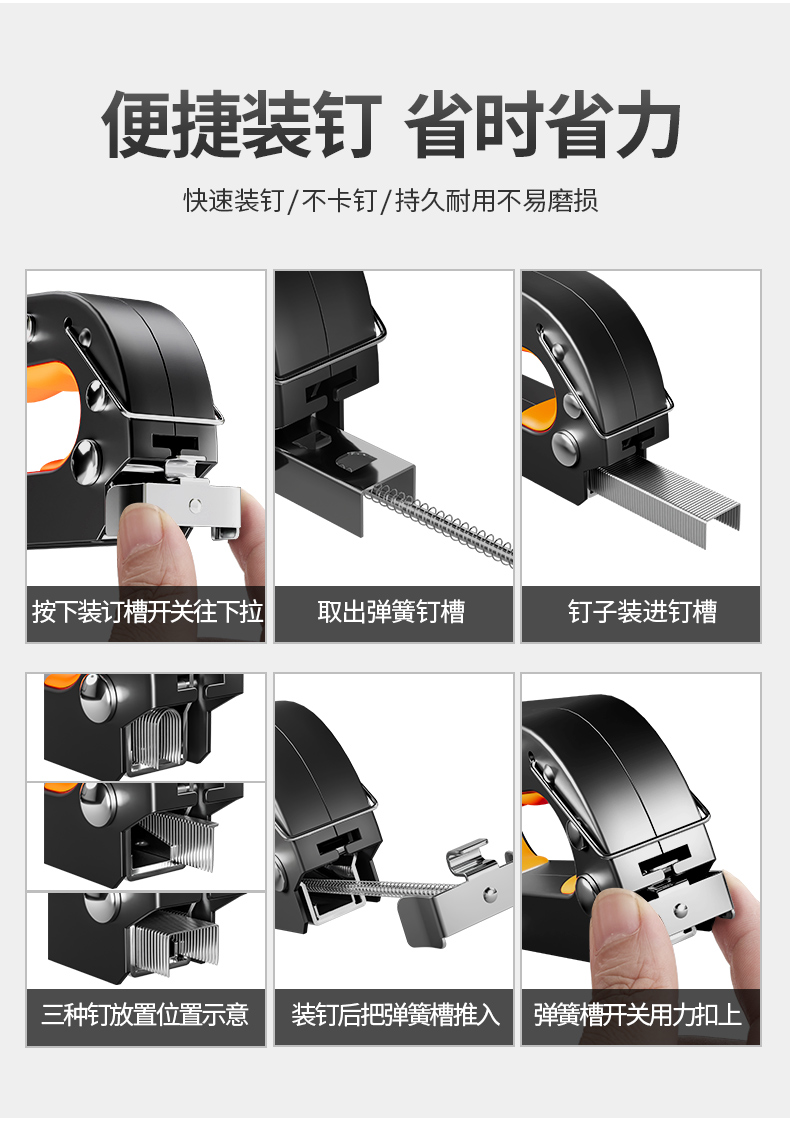 便捷装钉 省时省力

快速装钉/不卡钉/持久耐用不易磨损

按下装订槽开关往下拉

取出弹簧钉槽

钉子装进钉槽

三种钉放置位置示意

装钉后把弹簧槽推入

弹簧槽开关用力扣上