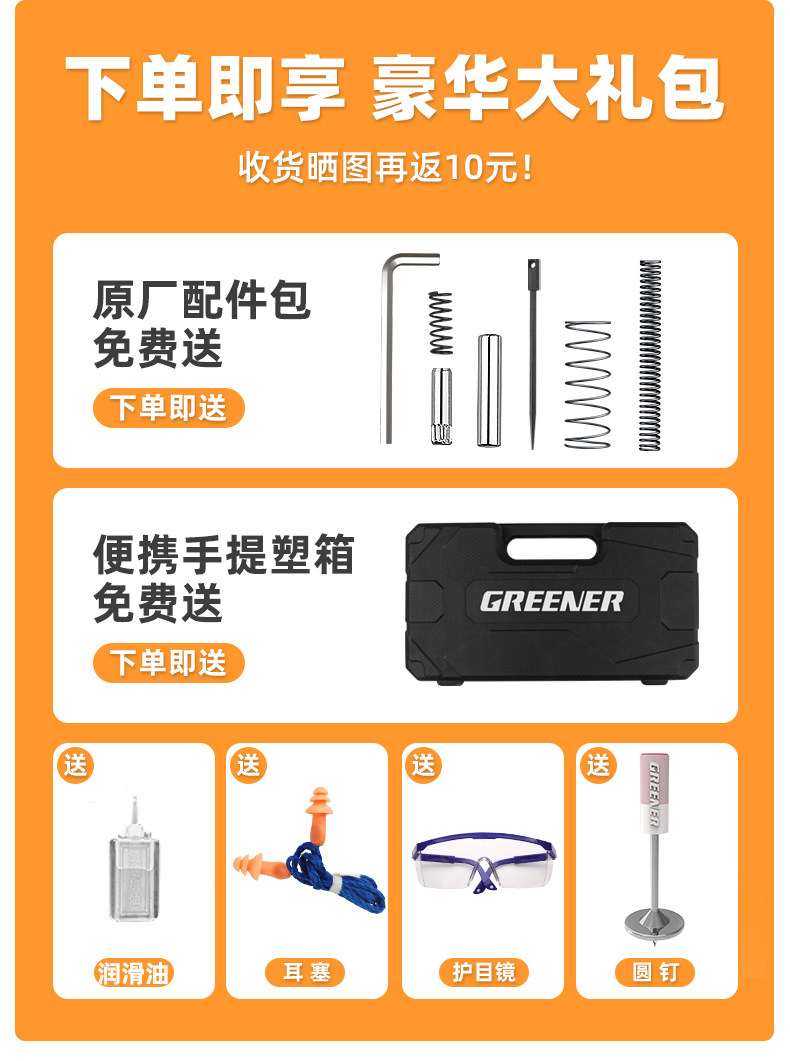 下单即享 豪华大礼包

收货晒图再返10元！

原厂配件包
免费送

下单即送

便携手提塑箱
免费送

下单即送

GREENER

送

润滑油

送

耳 塞

送

护目镜

送

GREENER

圆 钉